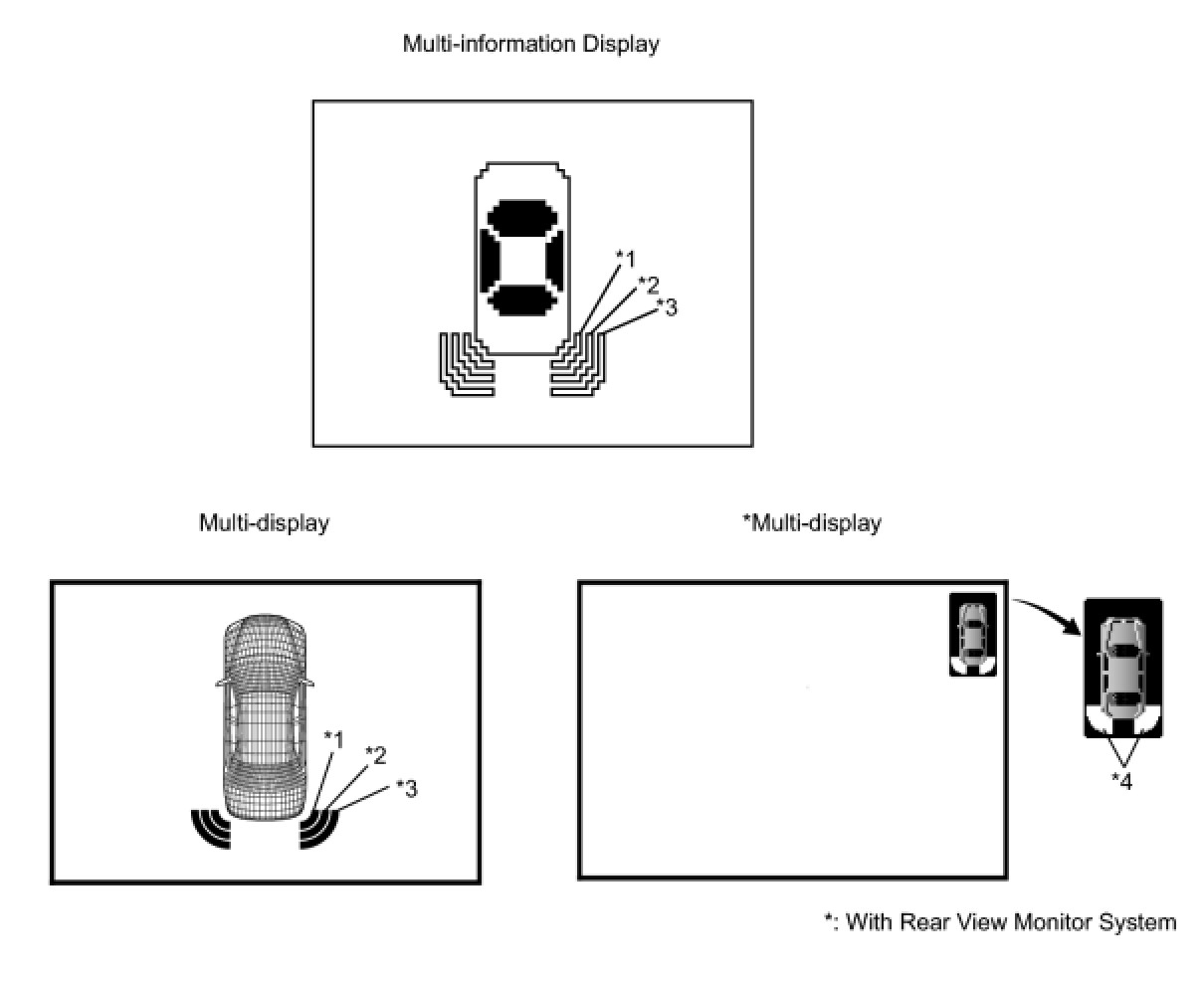 Multi-information Display

*1
*2
*3

Multi-display

*1
*2
*3

*Multi-display

*4

*: With Rear View Monitor System