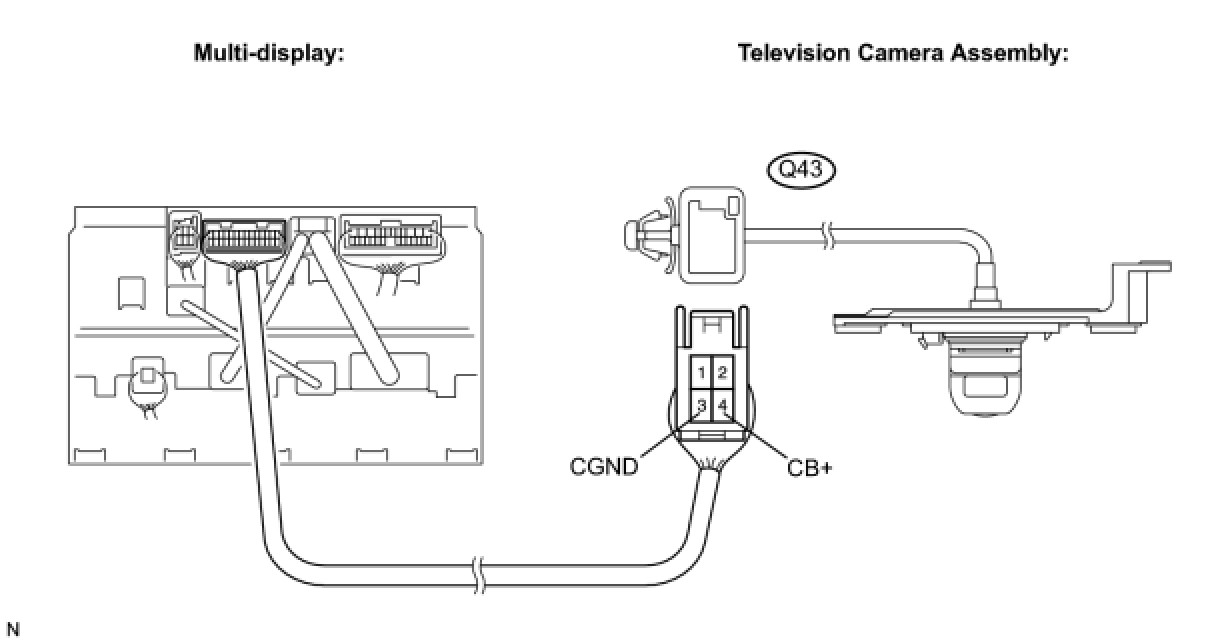 Multi-display:

Television Camera Assembly:

Q43

1 2
3 4

CGND

CB+

N