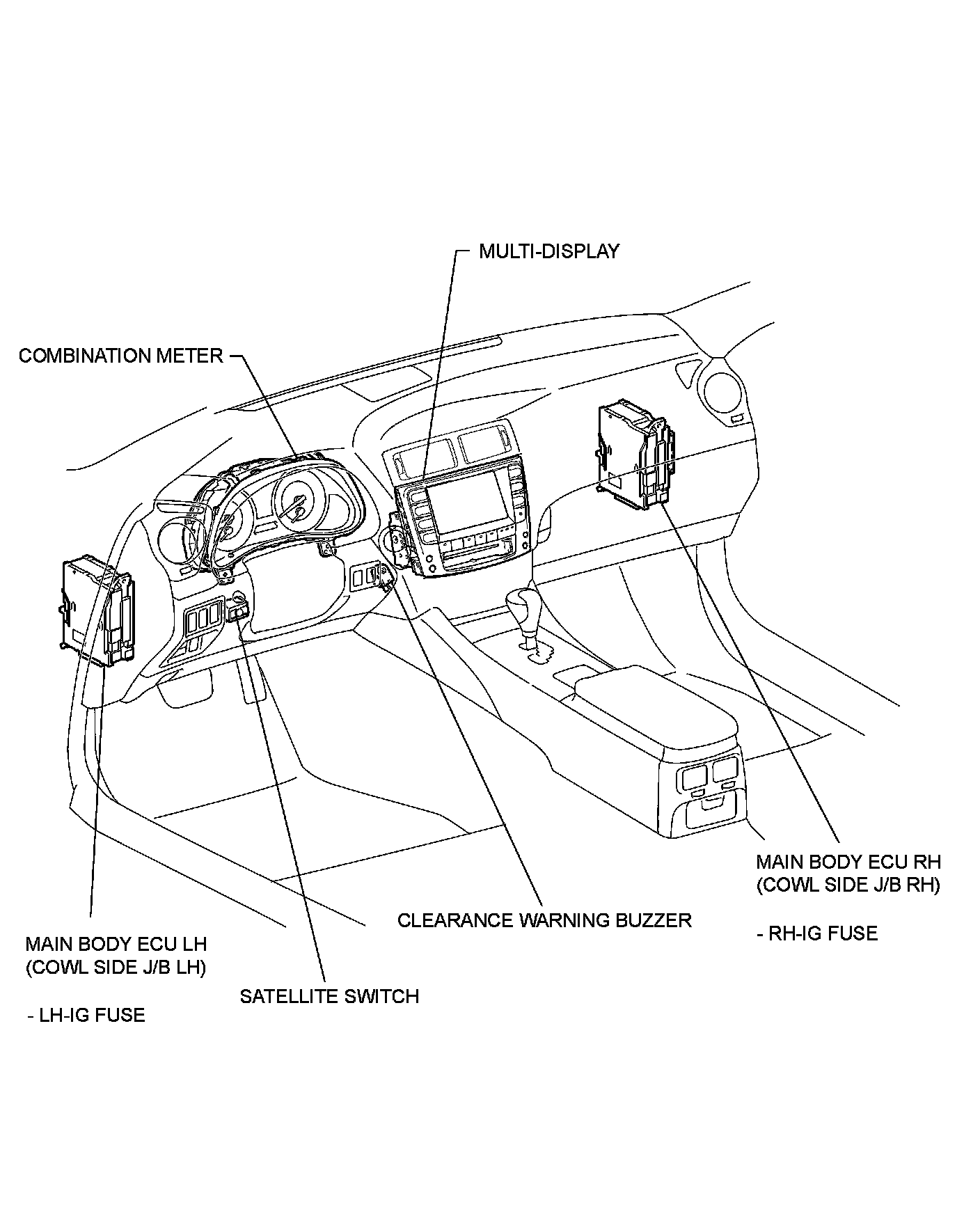 MULTI-DISPLAY

COMBINATION METER

MAIN BODY ECU RH
(COWL SIDE J/B RH)

- RH-IG FUSE

CLEARANCE WARNING BUZZER

MAIN BODY ECU LH
(COWL SIDE J/B LH)

- LH-IG FUSE

SATELLITE SWITCH