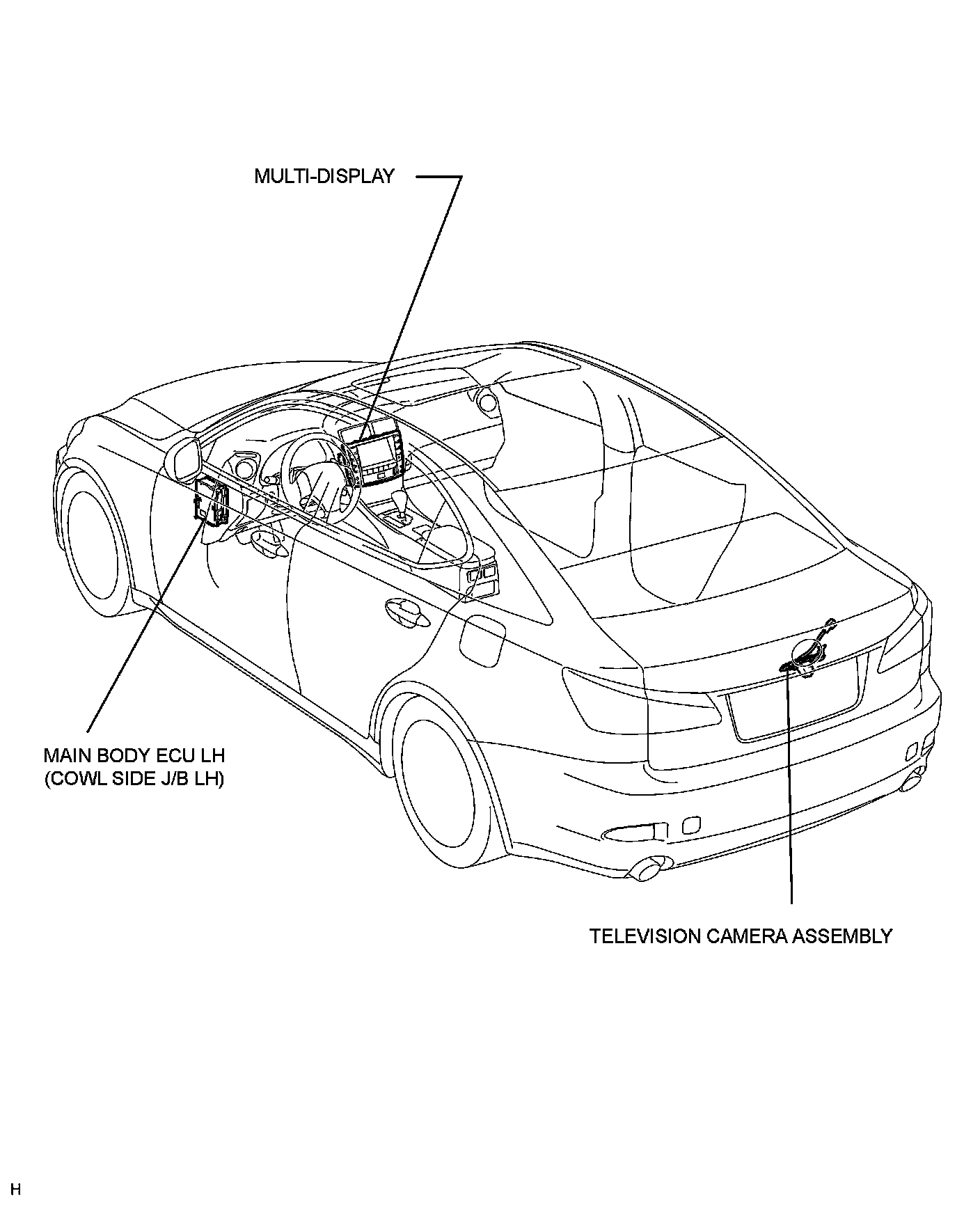 MULTI-DISPLAY

MAIN BODY ECU LH
(COWL SIDE J/B LH)

TELEVISION CAMERA ASSEMBLY

H