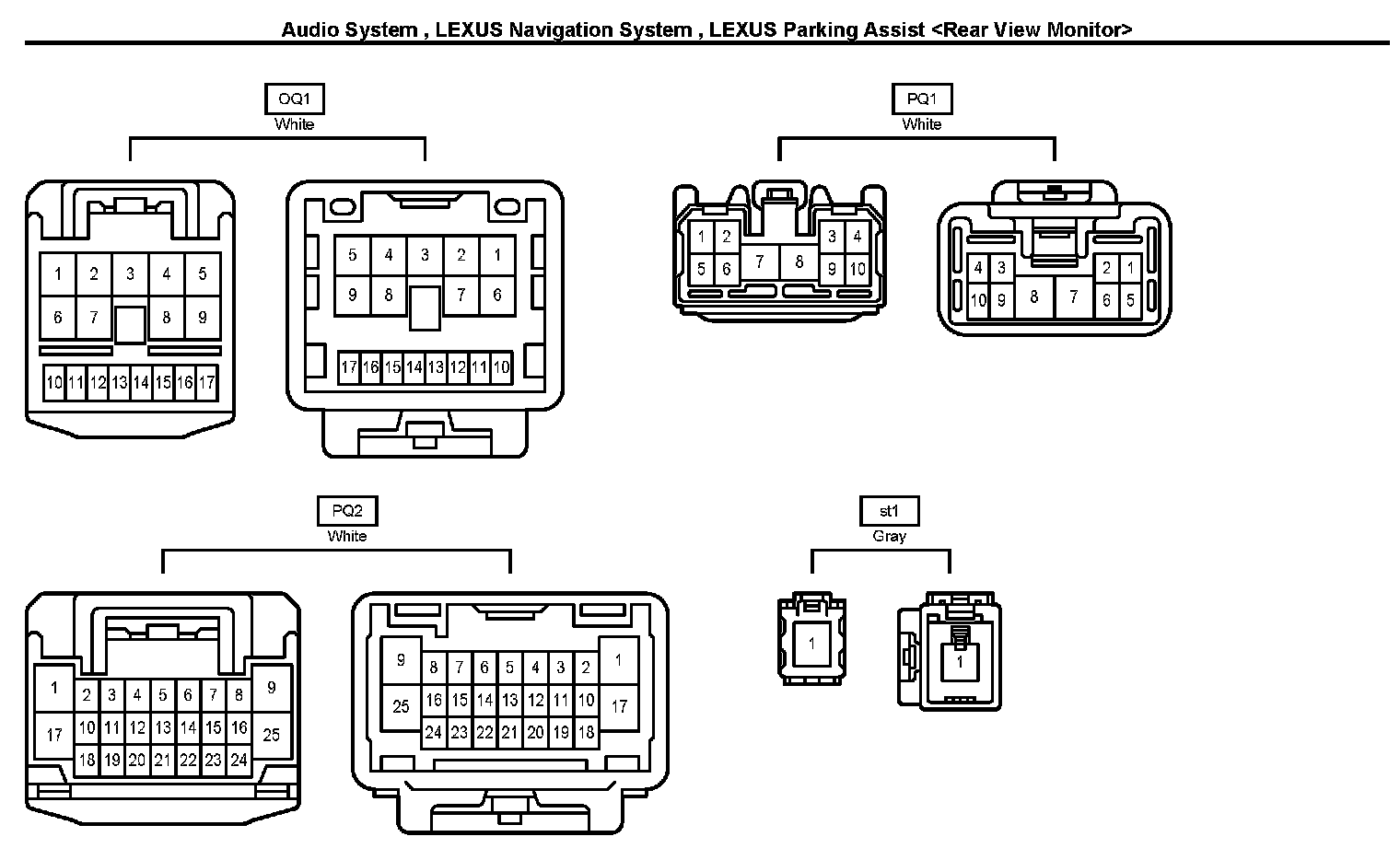 Audio System , LEXUS Navigation System , LEXUS Parking Assist <Rear View Monitor>

OQ1
White

1 2 3 4 5
6 7 8 9
10 11 12 13 14 15 16 17

5 4 3 2 1
9 8 7 6
17 16 15 14 13 12 11 10

PQ1
White

1 2 3 4
5 6 7 8 9 10

4 3 2 1
10 9 8 7 6 5

PQ2
White

1 2 3 4 5 6 7 8 9
17 10 11 12 13 14 15 16 25
18 19 20 21 22 23 24

9 8 7 6 5 4 3 2 1
25 16 15 14 13 12 11 10 17
24 23 22 21 20 19 18

st1
Gray

1

1