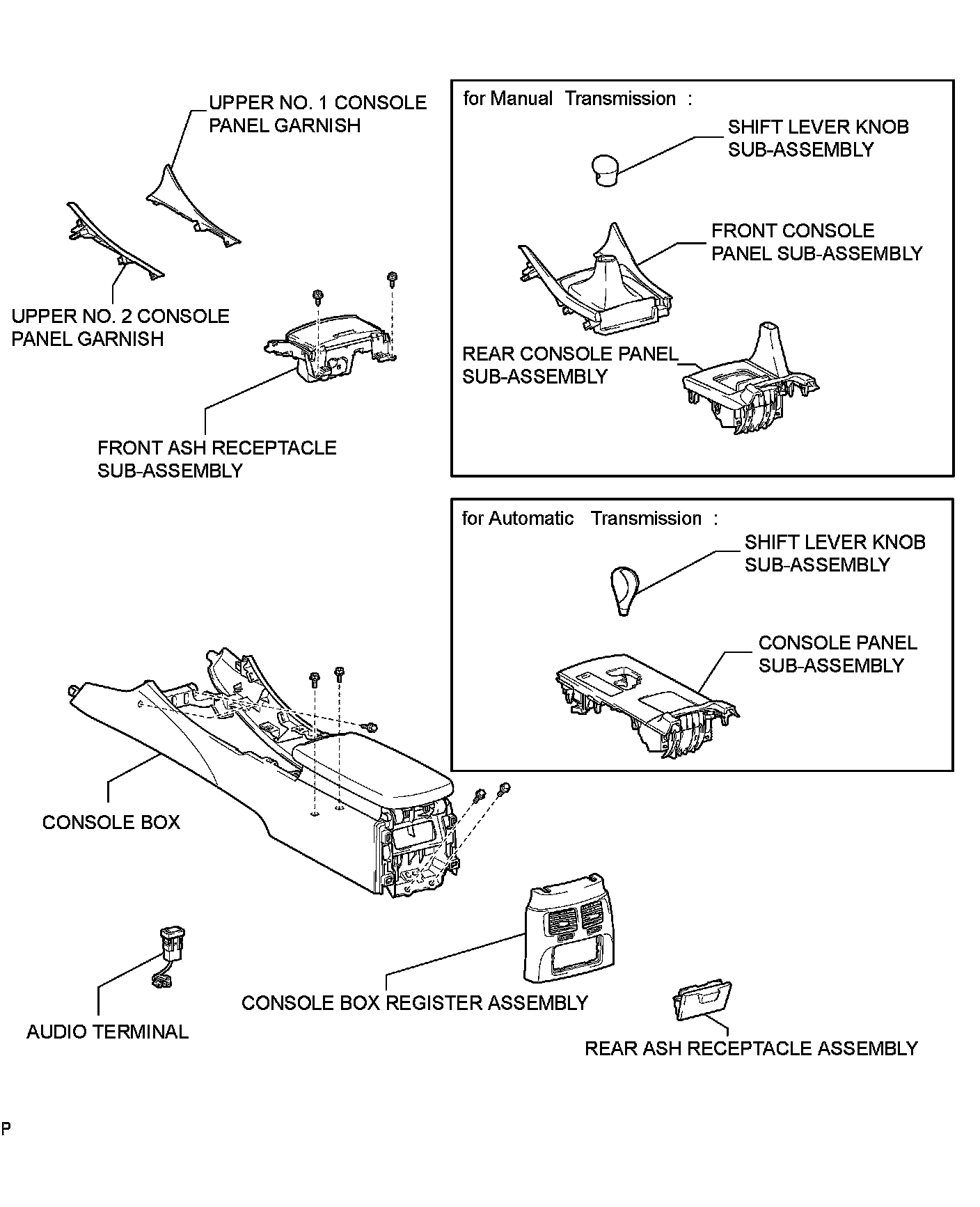 UPPER NO. 1 CONSOLE PANEL GARNISH

UPPER NO. 2 CONSOLE PANEL GARNISH

FRONT ASH RECEPTACLE SUB-ASSEMBLY

for Manual Transmission :

SHIFT LEVER KNOB SUB-ASSEMBLY

FRONT CONSOLE PANEL SUB-ASSEMBLY

REAR CONSOLE PANEL SUB-ASSEMBLY

for Automatic Transmission :

SHIFT LEVER KNOB SUB-ASSEMBLY

CONSOLE PANEL SUB-ASSEMBLY

CONSOLE BOX

AUDIO TERMINAL

CONSOLE BOX REGISTER ASSEMBLY

REAR ASH RECEPTACLE ASSEMBLY

P