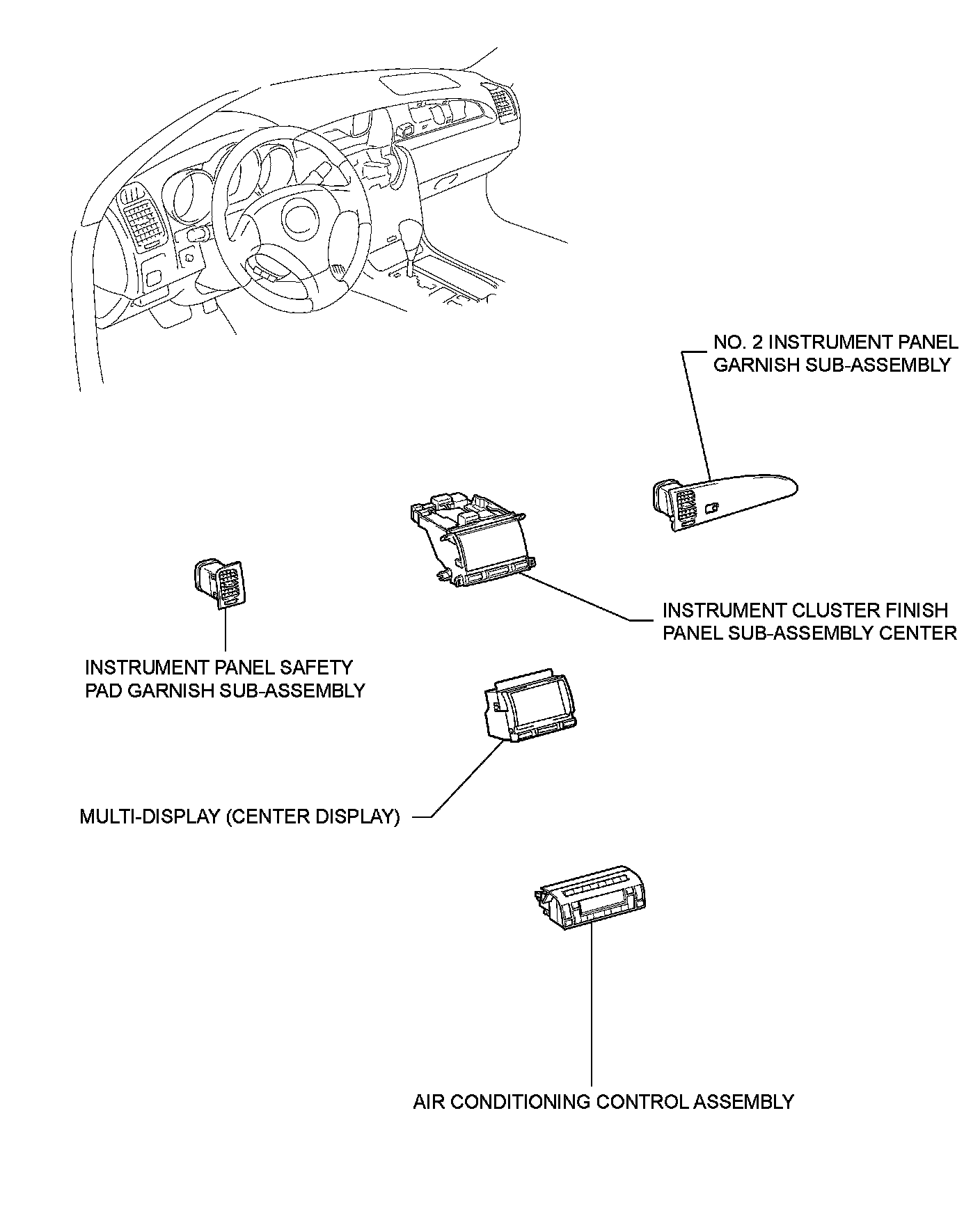 NO. 2 INSTRUMENT PANEL GARNISH SUB-ASSEMBLY

INSTRUMENT CLUSTER FINISH PANEL SUB-ASSEMBLY CENTER

INSTRUMENT PANEL SAFETY PAD GARNISH SUB-ASSEMBLY

MULTI-DISPLAY (CENTER DISPLAY)

AIR CONDITIONING CONTROL ASSEMBLY