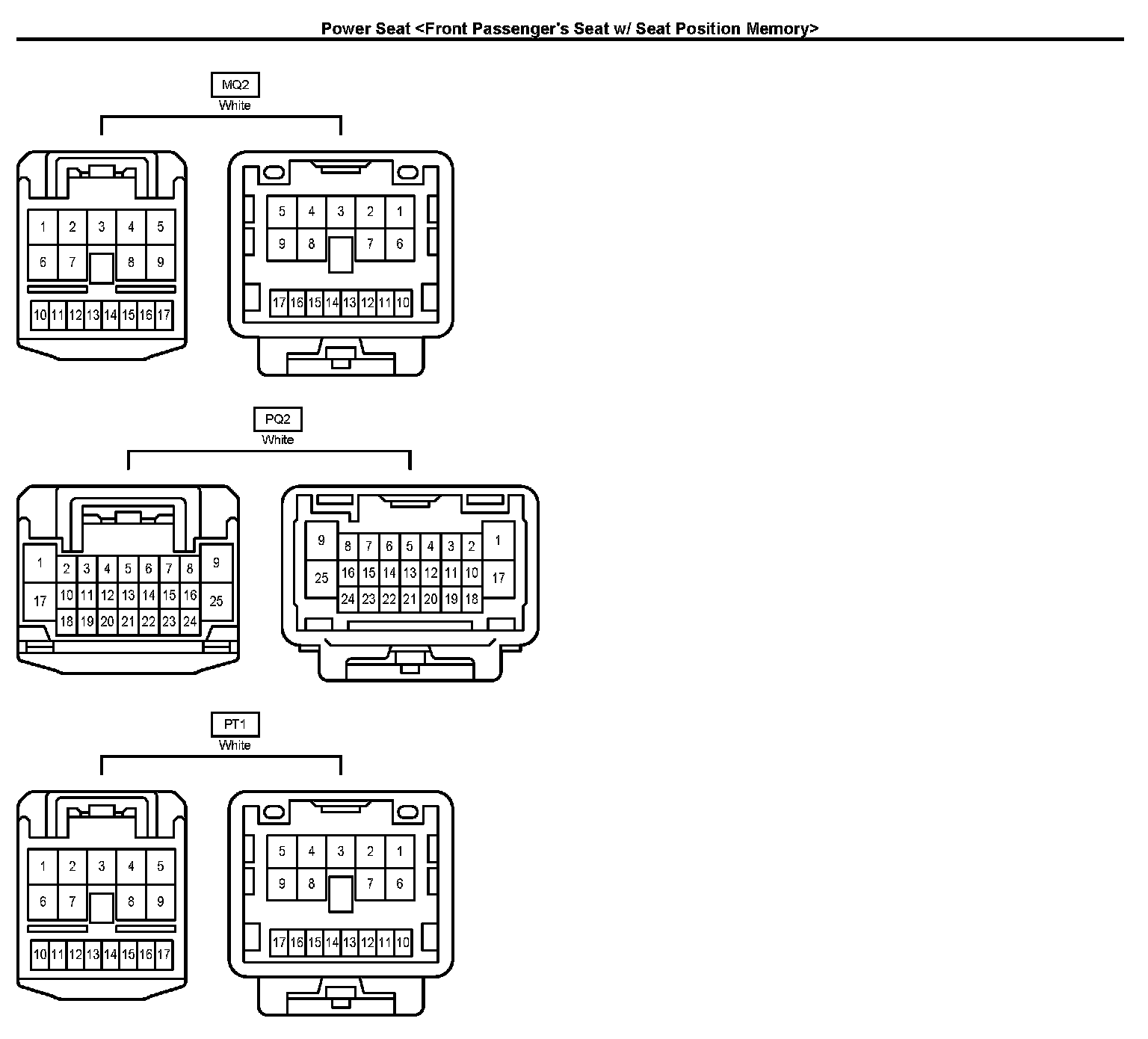 Power Seat <Front Passenger's Seat w/ Seat Position Memory>

MQ2
White

1 2 3 4 5
6 7 8 9
10 11 12 13 14 15 16 17

5 4 3 2 1
9 8 7 6
17 16 15 14 13 12 11 10

PQ2
White

1 2 3 4 5 6 7 8 9
17 10 11 12 13 14 15 16 25
18 19 20 21 22 23 24

9 8 7 6 5 4 3 2 1
25 16 15 14 13 12 11 10 17
24 23 22 21 20 19 18

PT1
White

1 2 3 4 5
6 7 8 9
10 11 12 13 14 15 16 17

5 4 3 2 1
9 8 7 6
17 16 15 14 13 12 11 10