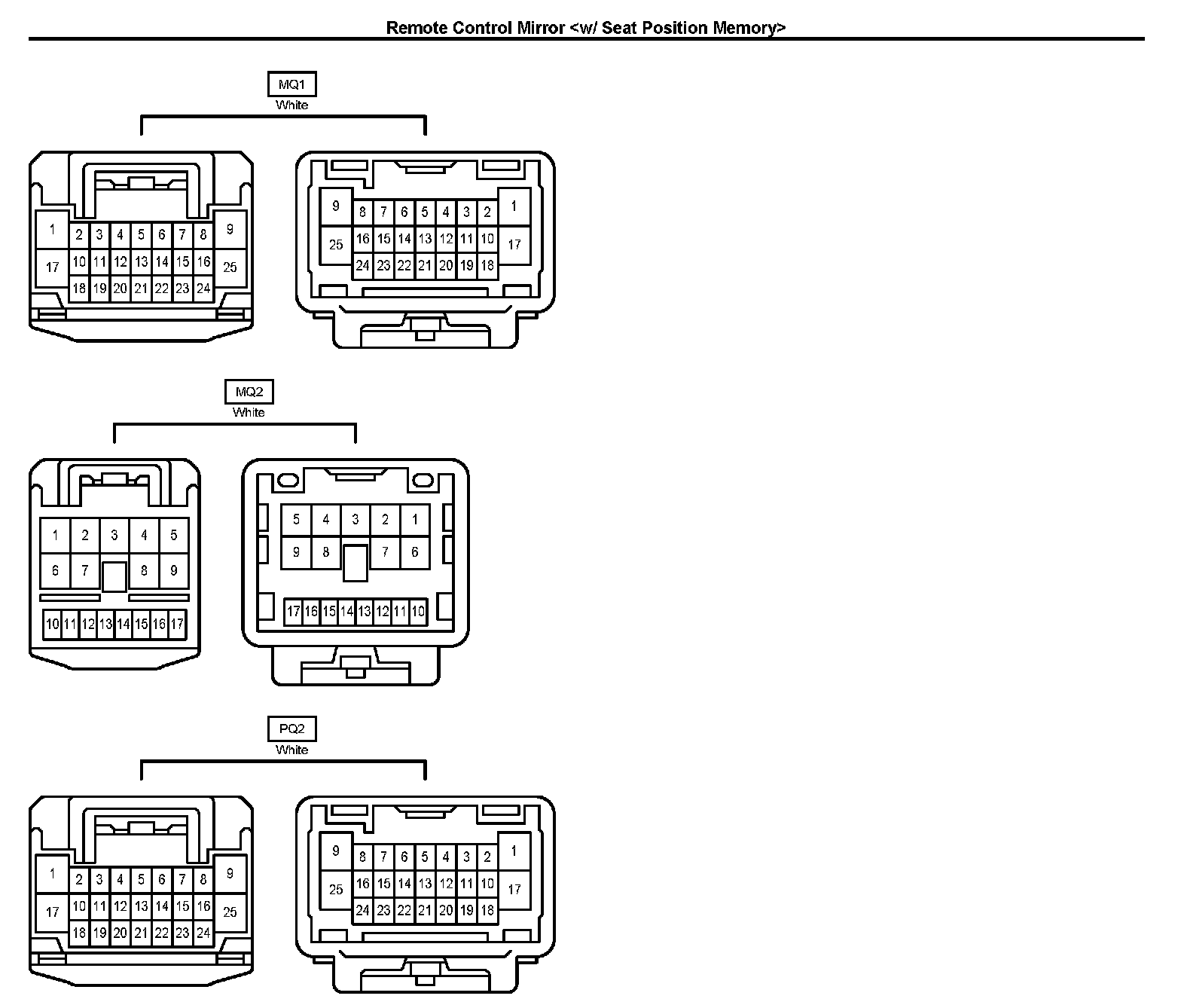 Remote Control Mirror <w/ Seat Position Memory>

MQ1
White

1 2 3 4 5 6 7 8 9
17 10 11 12 13 14 15 16 25
18 19 20 21 22 23 24

9 8 7 6 5 4 3 2 1
25 16 15 14 13 12 11 10 17
24 23 22 21 20 19 18

MQ2
White

1 2 3 4 5
6 7 8 9
10 11 12 13 14 15 16 17

5 4 3 2 1
9 8 7 6
17 16 15 14 13 12 11 10

PQ2
White

1 2 3 4 5 6 7 8 9
17 10 11 12 13 14 15 16 25
18 19 20 21 22 23 24

9 8 7 6 5 4 3 2 1
25 16 15 14 13 12 11 10 17
24 23 22 21 20 19 18