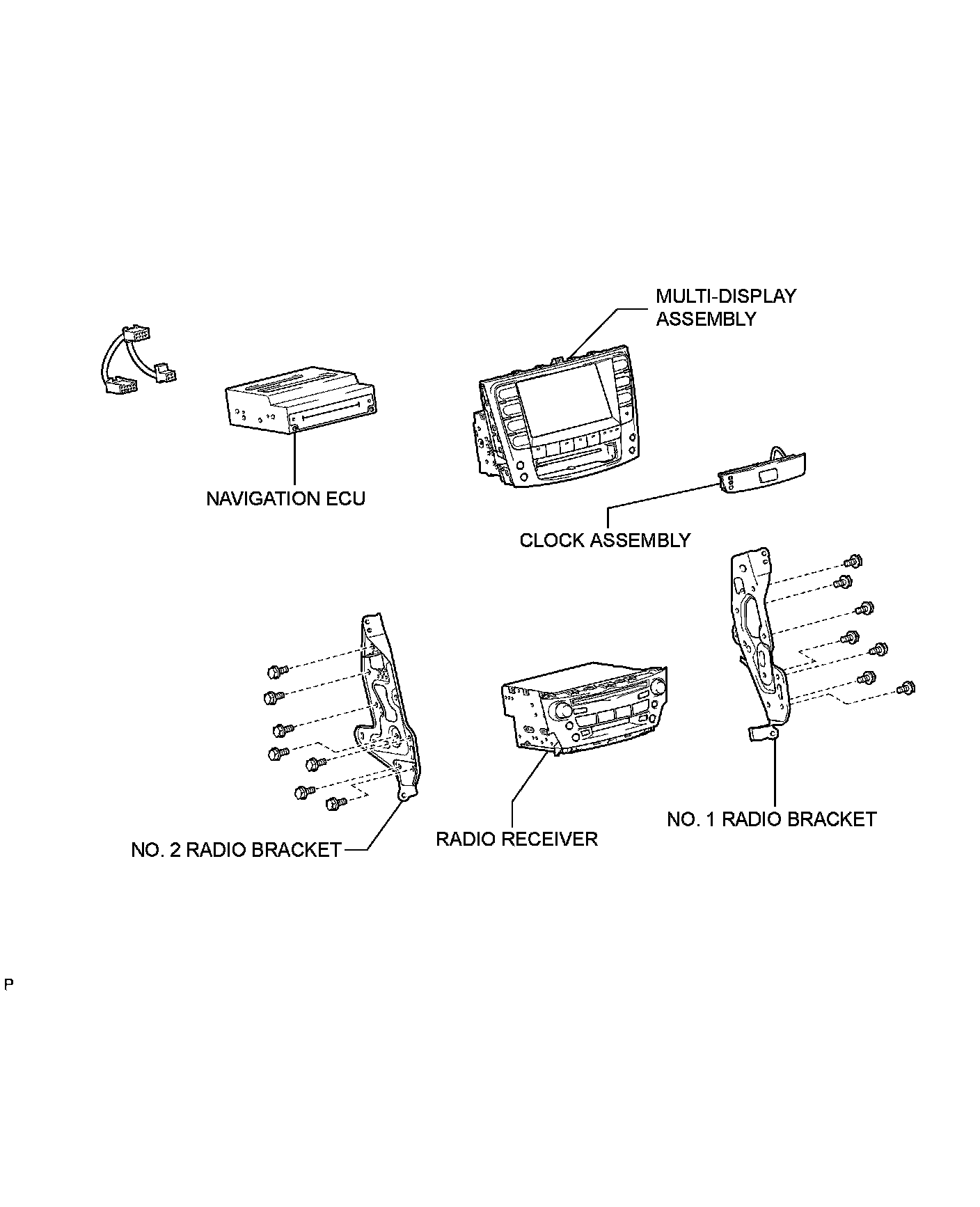 MULTI-DISPLAY ASSEMBLY

NAVIGATION ECU

CLOCK ASSEMBLY

NO. 2 RADIO BRACKET

RADIO RECEIVER

NO. 1 RADIO BRACKET

P