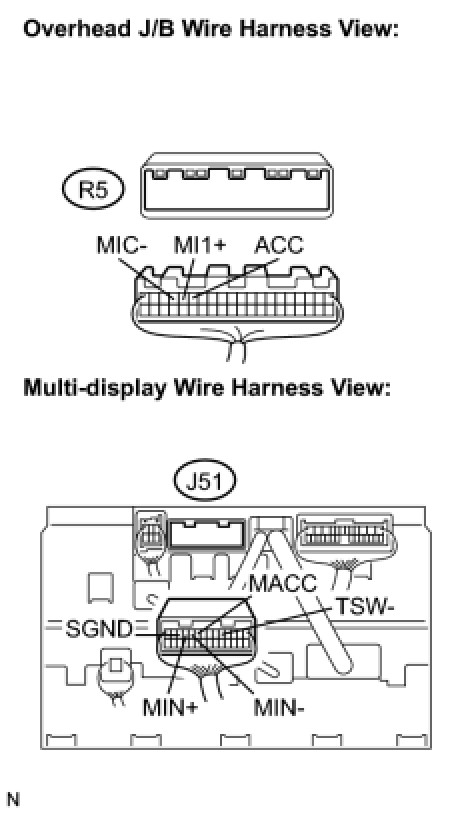 Overhead J/B Wire Harness View:

R5

MIC-

MI1+

ACC

Multi-display Wire Harness View:

J51

MACC

TSW-

SGND

MIN+

MIN-

N