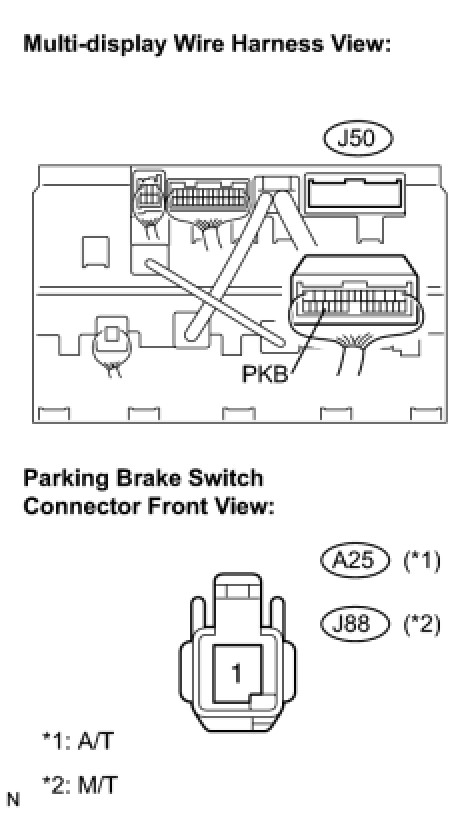 Multi-display Wire Harness View:

J50

PKB

Parking Brake Switch Connector Front View:

A25 (*1)

J88 (*2)

1

*1: A/T

*2: M/T

N