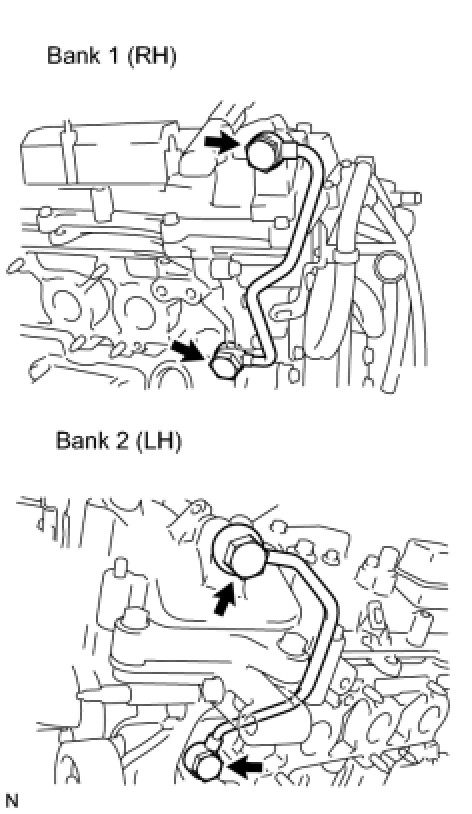 Bank 1 (RH)

Bank 2 (LH)

N