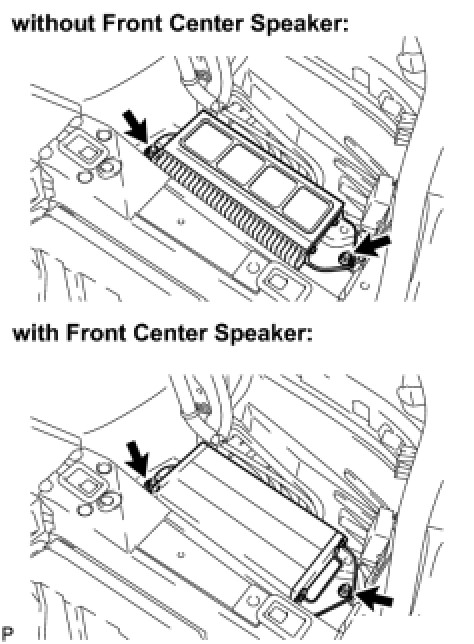 without Front Center Speaker:

with Front Center Speaker:

P