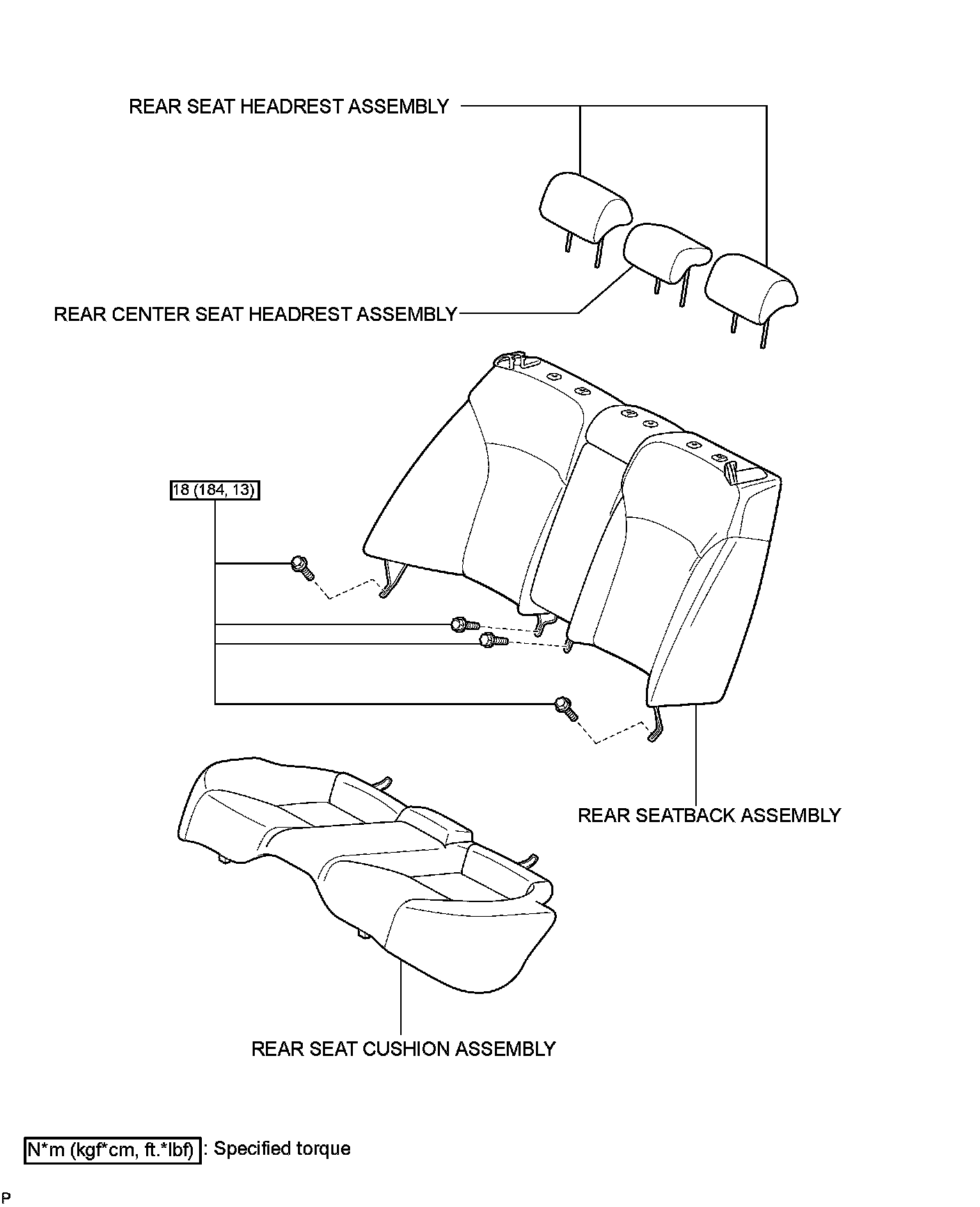 REAR SEAT HEADREST ASSEMBLY

REAR CENTER SEAT HEADREST ASSEMBLY

18 (184, 13)

REAR SEATBACK ASSEMBLY

REAR SEAT CUSHION ASSEMBLY

N*m (kgf*cm, ft.*lbf) : Specified torque

P