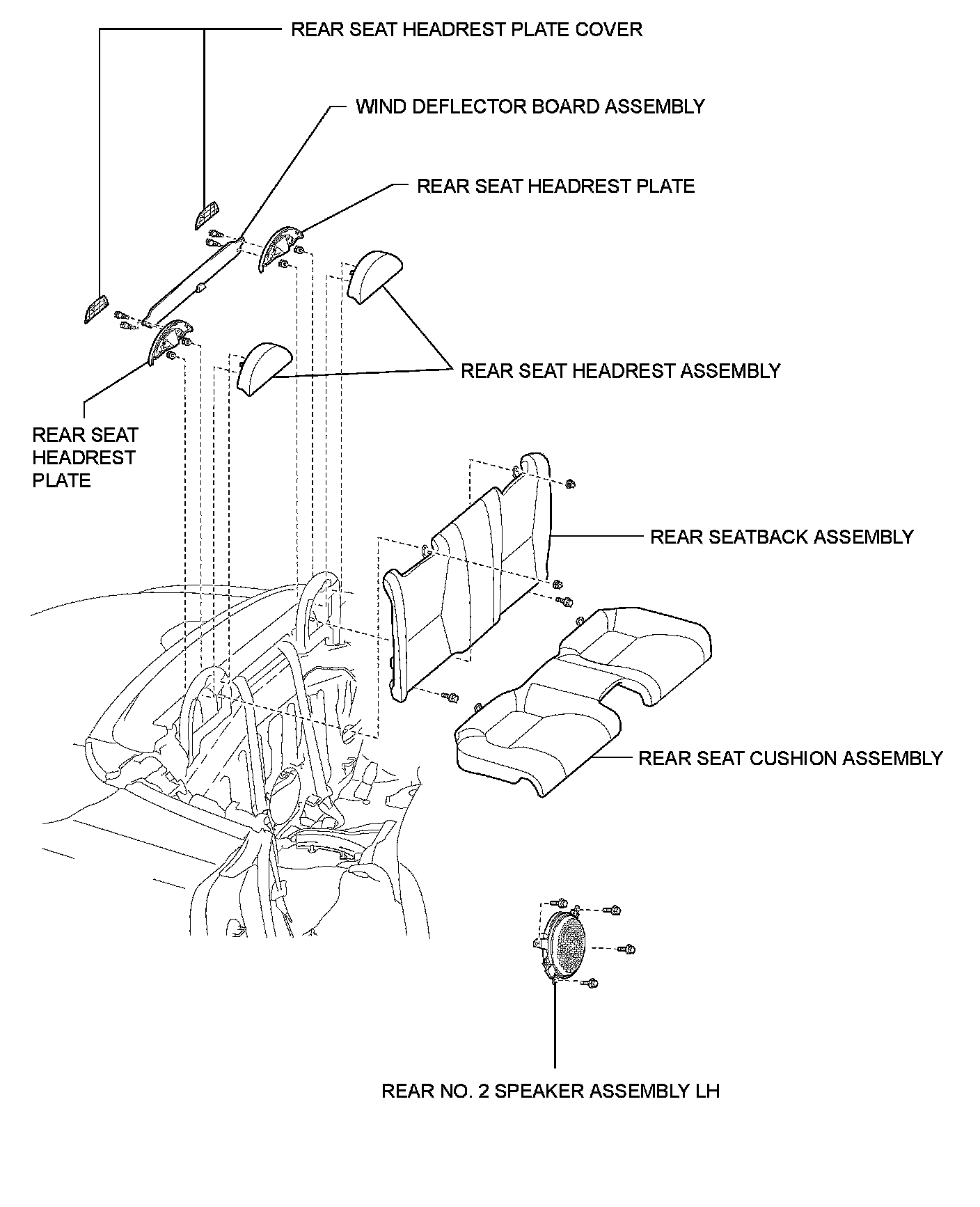 REAR SEAT HEADREST PLATE COVER

WIND DEFLECTOR BOARD ASSEMBLY

REAR SEAT HEADREST PLATE

REAR SEAT HEADREST ASSEMBLY

REAR SEAT HEADREST PLATE

REAR SEATBACK ASSEMBLY

REAR SEAT CUSHION ASSEMBLY

REAR NO. 2 SPEAKER ASSEMBLY LH