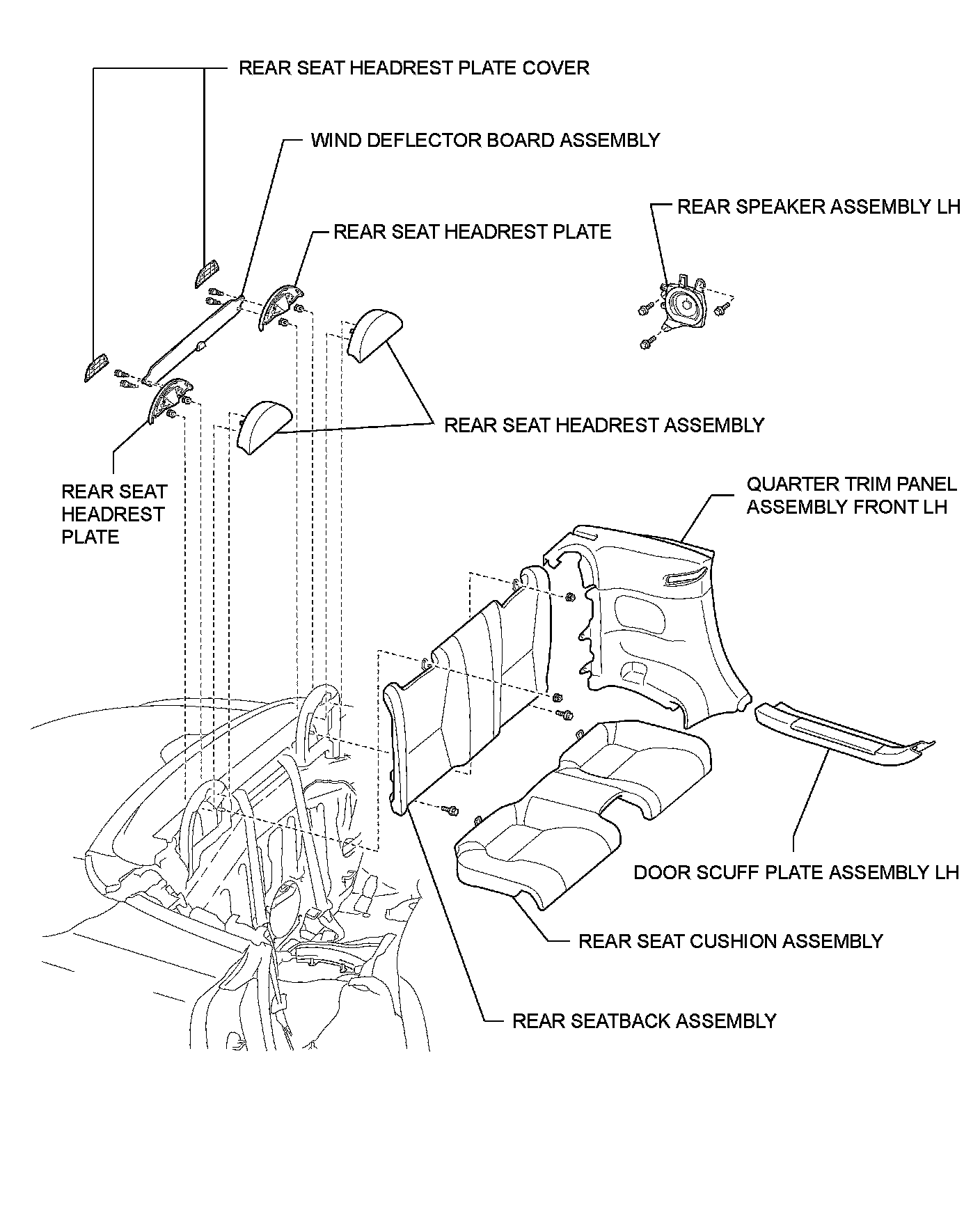 REAR SEAT HEADREST PLATE COVER

WIND DEFLECTOR BOARD ASSEMBLY

REAR SPEAKER ASSEMBLY LH

REAR SEAT HEADREST PLATE

REAR SEAT HEADREST ASSEMBLY

REAR SEAT HEADREST PLATE

QUARTER TRIM PANEL ASSEMBLY FRONT LH

DOOR SCUFF PLATE ASSEMBLY LH

REAR SEAT CUSHION ASSEMBLY

REAR SEATBACK ASSEMBLY