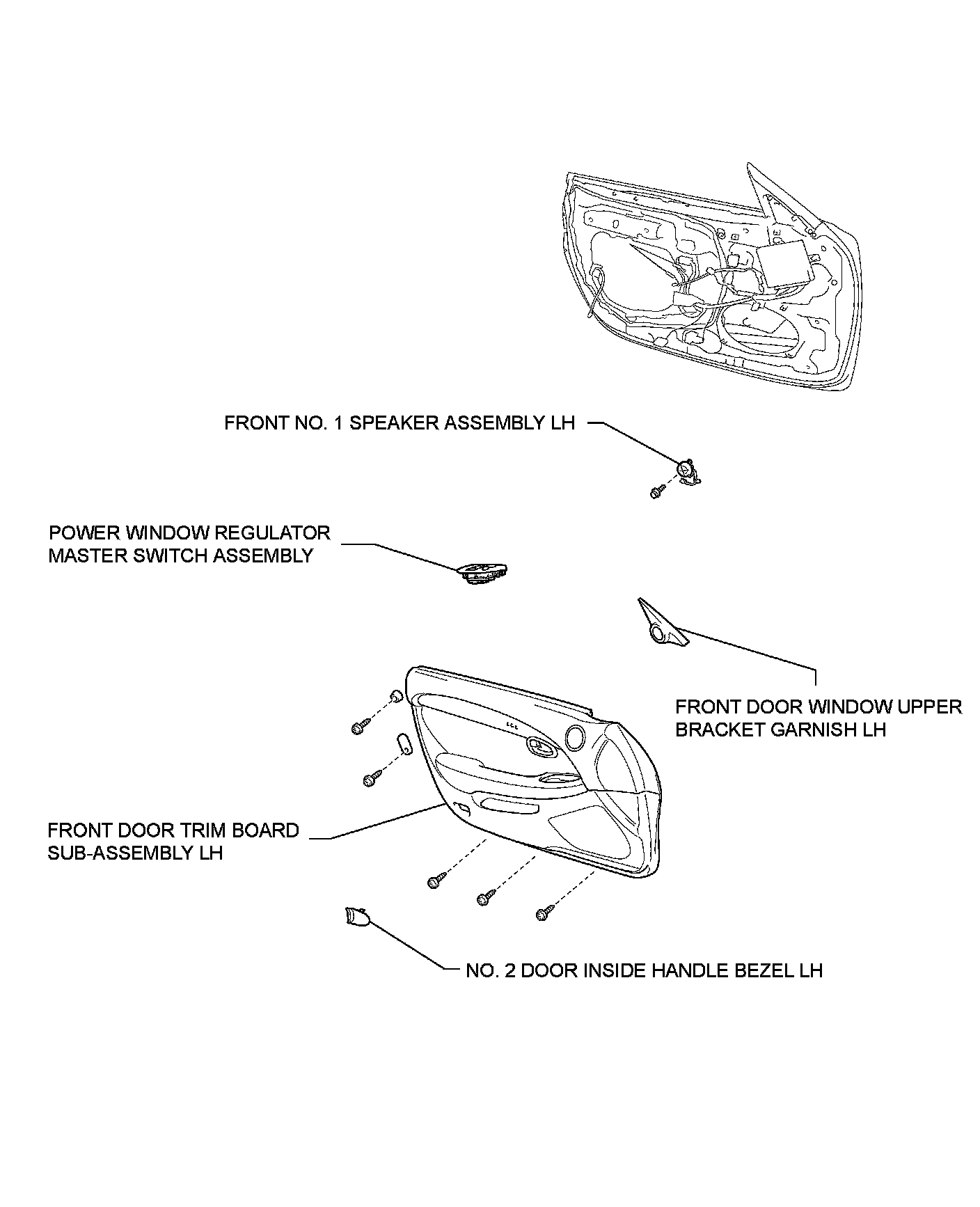 FRONT NO. 1 SPEAKER ASSEMBLY LH

POWER WINDOW REGULATOR
MASTER SWITCH ASSEMBLY

FRONT DOOR WINDOW UPPER
BRACKET GARNISH LH

FRONT DOOR TRIM BOARD
SUB-ASSEMBLY LH

NO. 2 DOOR INSIDE HANDLE BEZEL LH