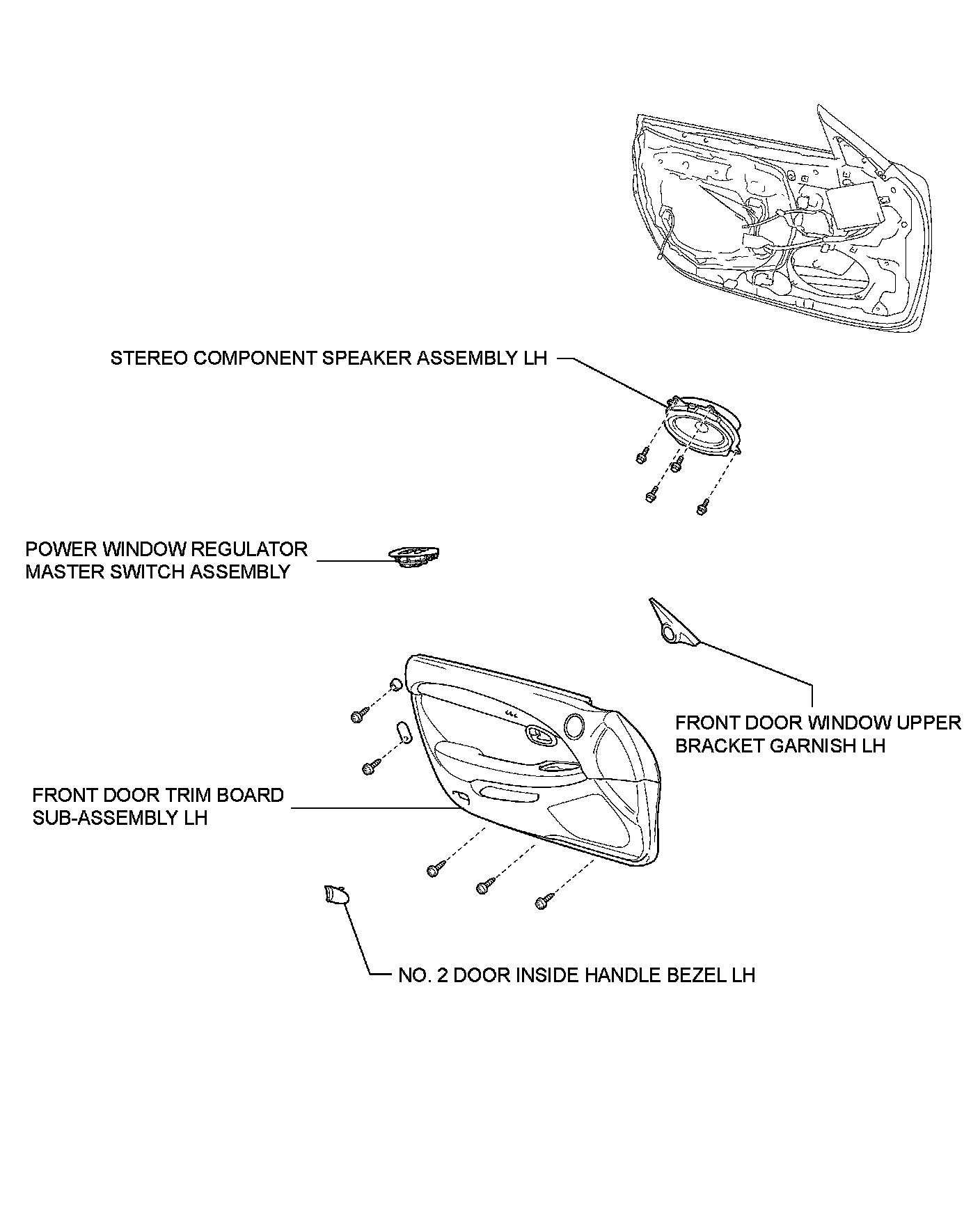 STEREO COMPONENT SPEAKER ASSEMBLY LH

POWER WINDOW REGULATOR MASTER SWITCH ASSEMBLY

FRONT DOOR WINDOW UPPER BRACKET GARNISH LH

FRONT DOOR TRIM BOARD SUB-ASSEMBLY LH

NO. 2 DOOR INSIDE HANDLE BEZEL LH