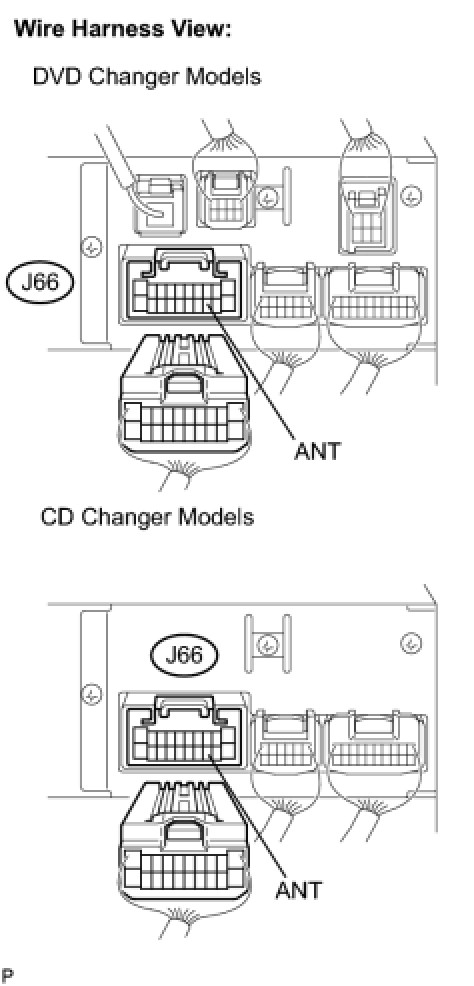 Wire Harness View:

DVD Changer Models

J66

ANT

CD Changer Models

J66

ANT

P