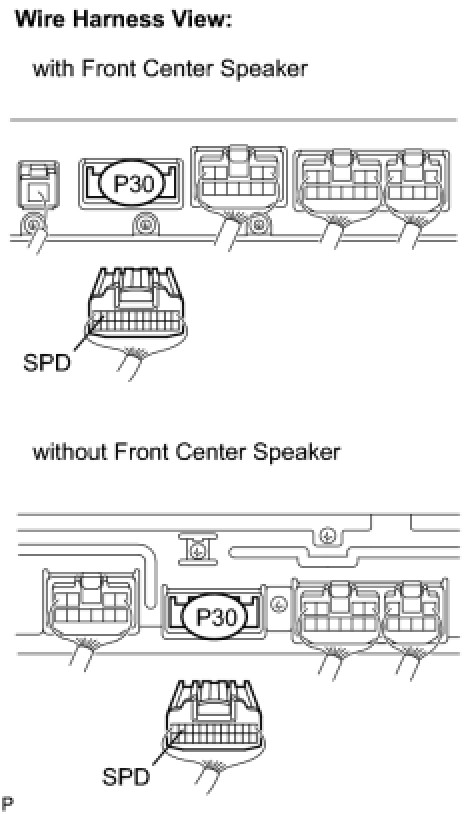 Wire Harness View:

with Front Center Speaker

P30

SPD

without Front Center Speaker

P30

SPD

P