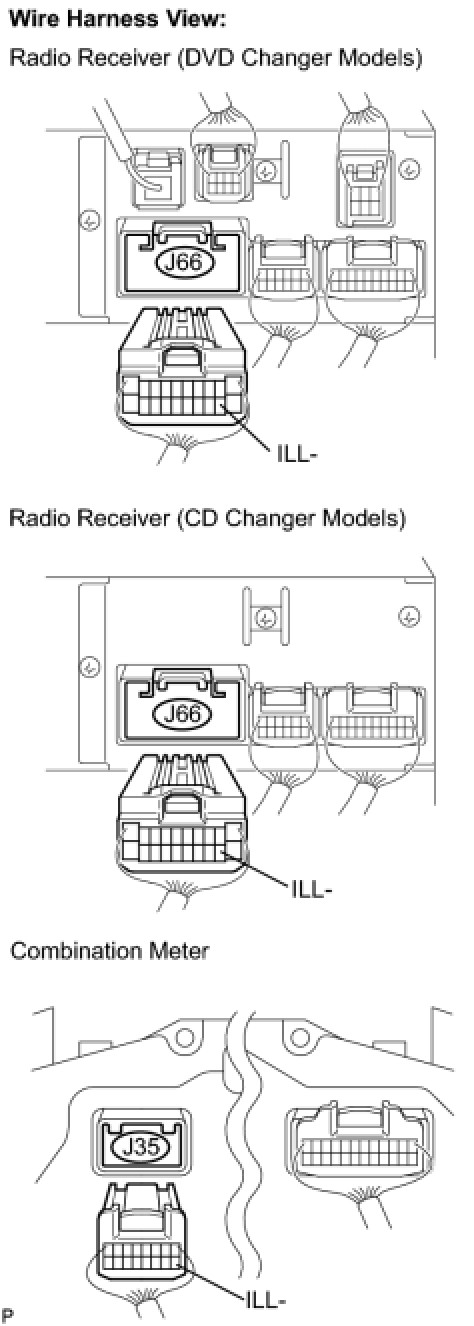 Wire Harness View:
Radio Receiver (DVD Changer Models)

J66

ILL-

Radio Receiver (CD Changer Models)

J66

ILL-

Combination Meter

J35

ILL-

P