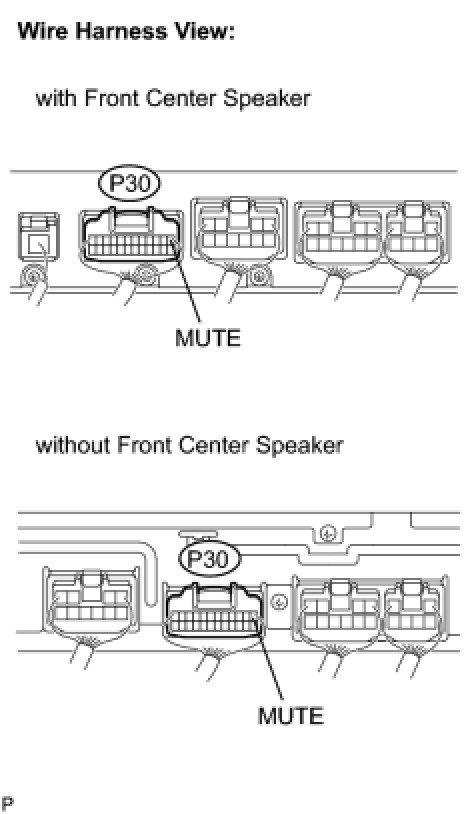 Wire Harness View:

with Front Center Speaker

P30

MUTE

without Front Center Speaker

P30

MUTE

P