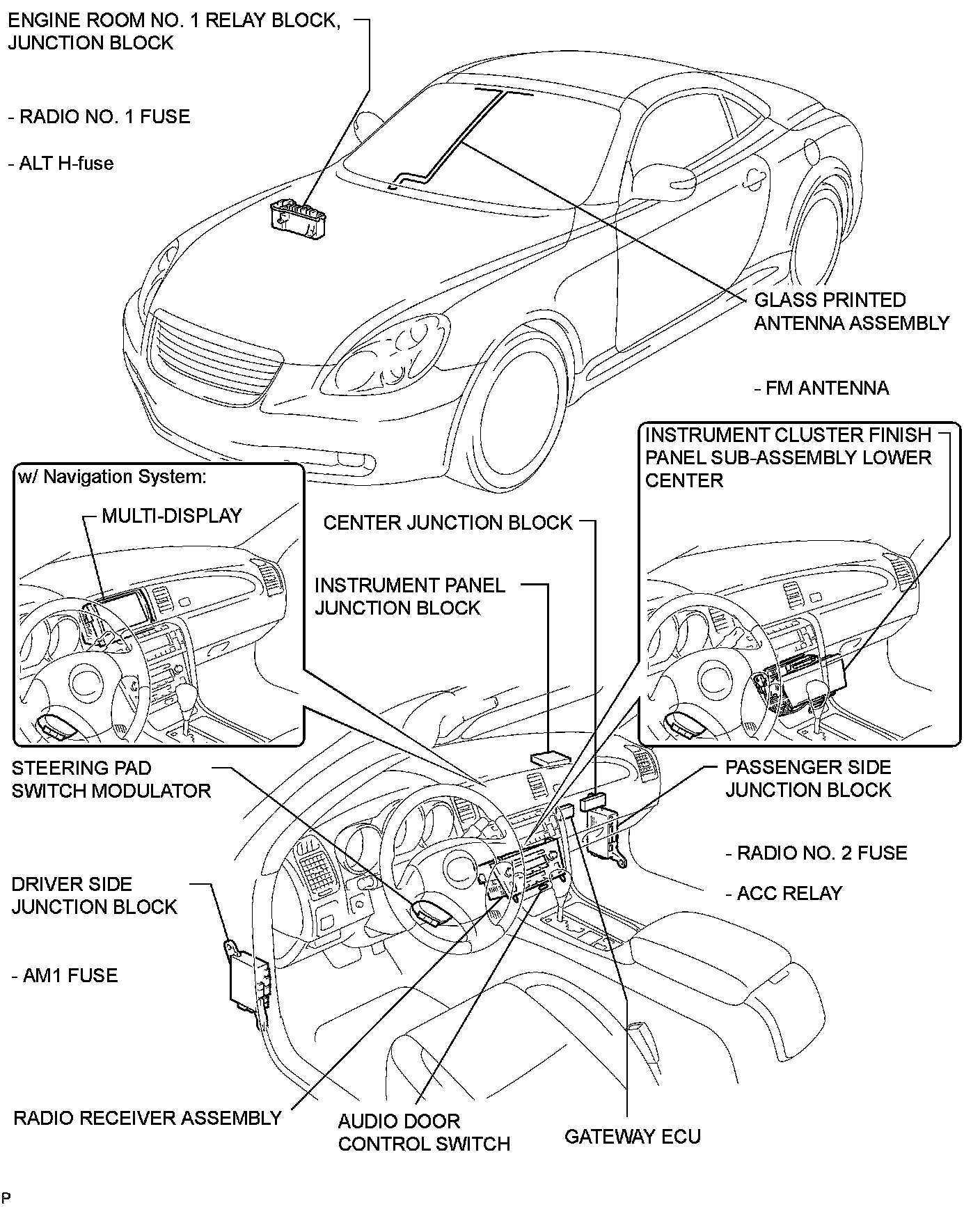 ENGINE ROOM NO. 1 RELAY BLOCK, JUNCTION BLOCK

- RADIO NO. 1 FUSE

- ALT H-fuse

GLASS PRINTED ANTENNA ASSEMBLY

- FM ANTENNA

w/ Navigation System:

MULTI-DISPLAY

CENTER JUNCTION BLOCK

INSTRUMENT PANEL JUNCTION BLOCK

INSTRUMENT CLUSTER FINISH PANEL SUB-ASSEMBLY LOWER CENTER

STEERING PAD SWITCH MODULATOR

PASSENGER SIDE JUNCTION BLOCK

- RADIO NO. 2 FUSE

- ACC RELAY

DRIVER SIDE JUNCTION BLOCK

- AM1 FUSE

RADIO RECEIVER ASSEMBLY

AUDIO DOOR CONTROL SWITCH

GATEWAY ECU

P