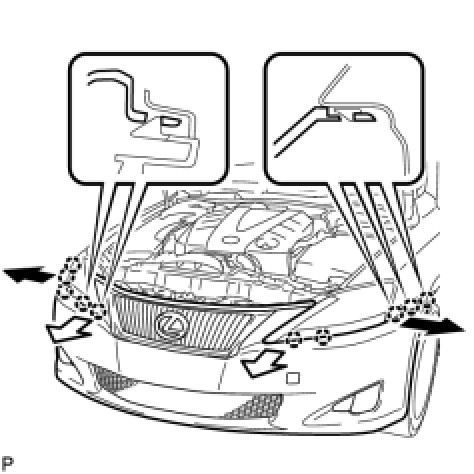 P