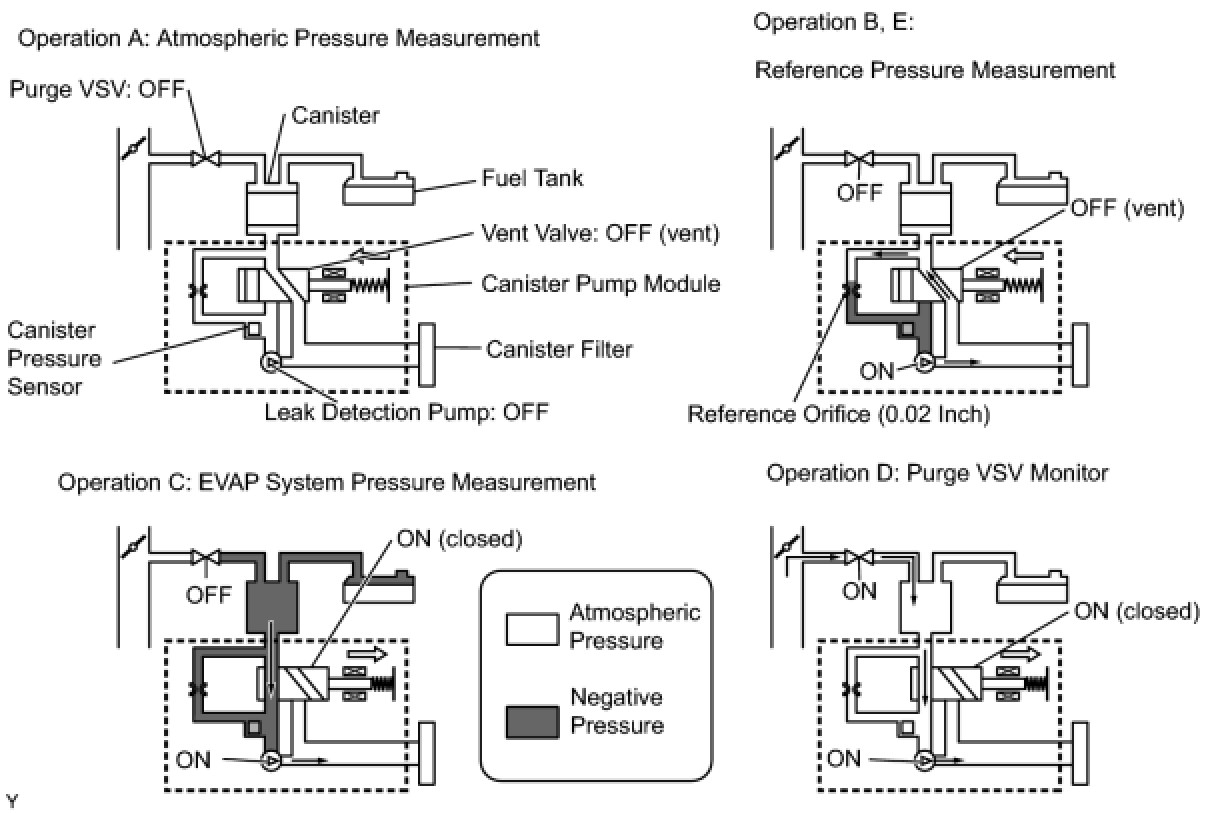 Operation A: Atmospheric Pressure Measurement

Purge VSV: OFF

Canister

Fuel Tank

Vent Valve: OFF (vent)

Canister Pump Module

Canister Pressure Sensor

Canister Filter

Leak Detection Pump: OFF

Operation B, E:

Reference Pressure Measurement

OFF

OFF (vent)

ON

Reference Orifice (0.02 Inch)

Operation C: EVAP System Pressure Measurement

ON (closed)

OFF

ON

Atmospheric Pressure

Negative Pressure

Operation D: Purge VSV Monitor

ON

ON (closed)

ON

Y