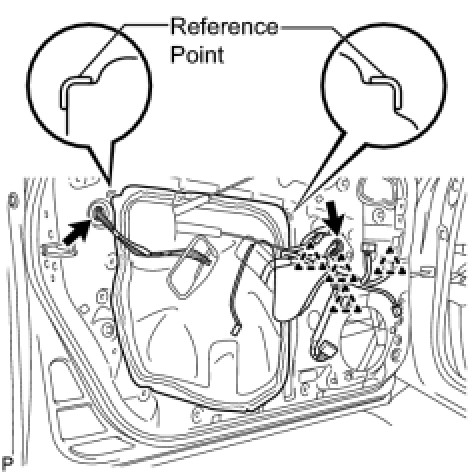 Reference Point

P