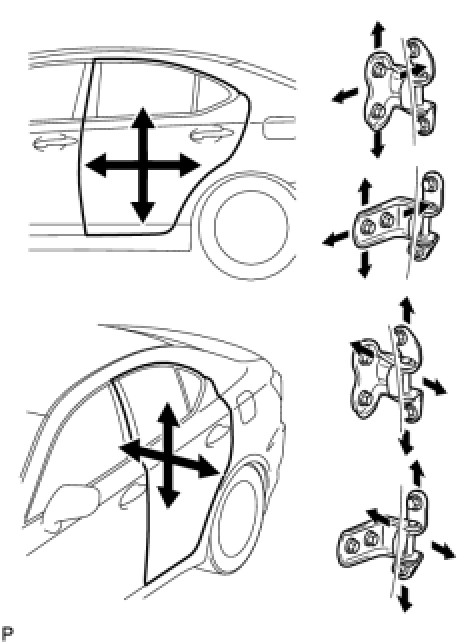 P