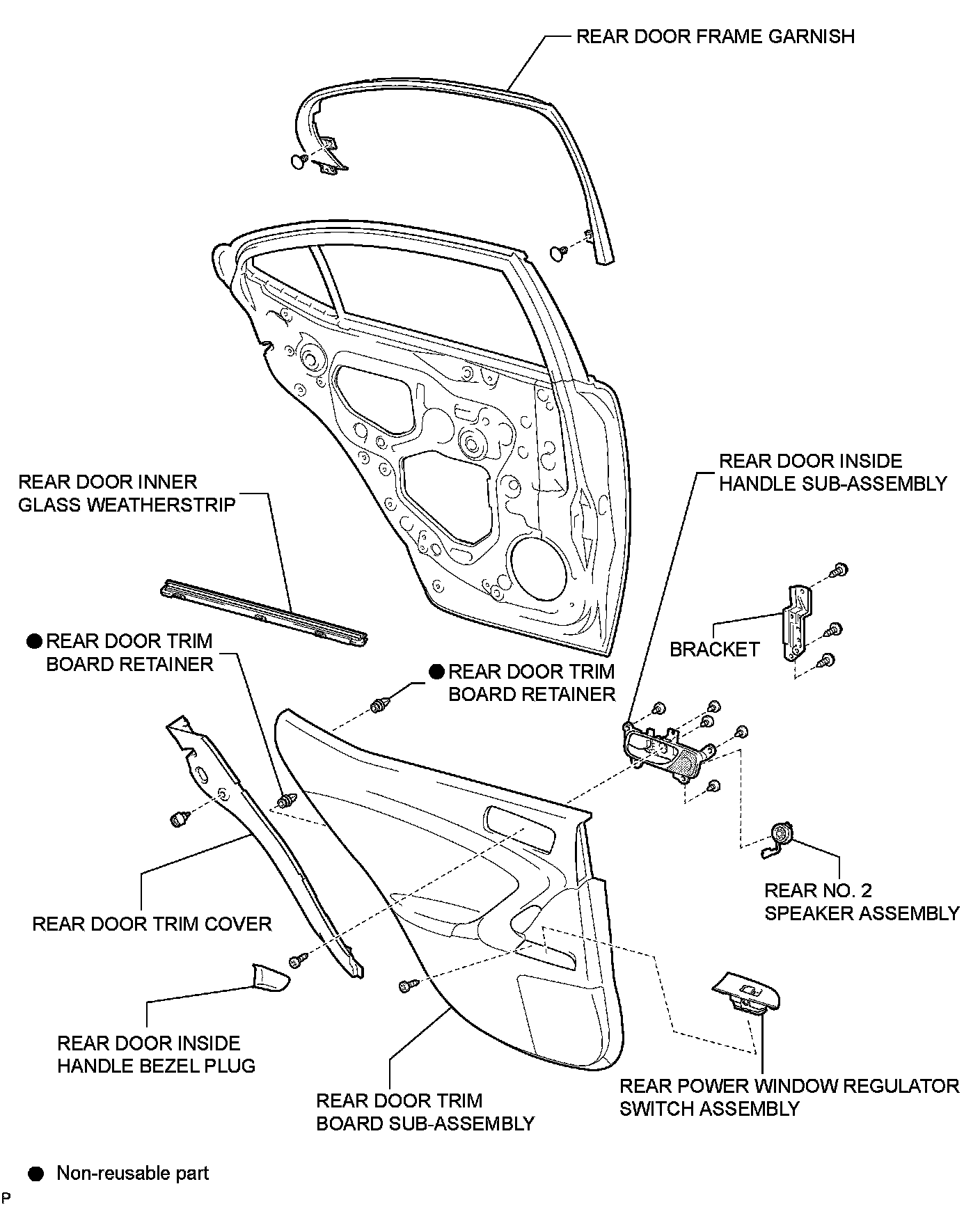 REAR DOOR FRAME GARNISH

REAR DOOR INNER GLASS WEATHERSTRIP

REAR DOOR INSIDE HANDLE SUB-ASSEMBLY

BRACKET

● REAR DOOR TRIM BOARD RETAINER

● REAR DOOR TRIM BOARD RETAINER

REAR NO. 2 SPEAKER ASSEMBLY

REAR DOOR TRIM COVER

REAR DOOR INSIDE HANDLE BEZEL PLUG

REAR DOOR TRIM BOARD SUB-ASSEMBLY

REAR POWER WINDOW REGULATOR SWITCH ASSEMBLY

● Non-reusable part

P