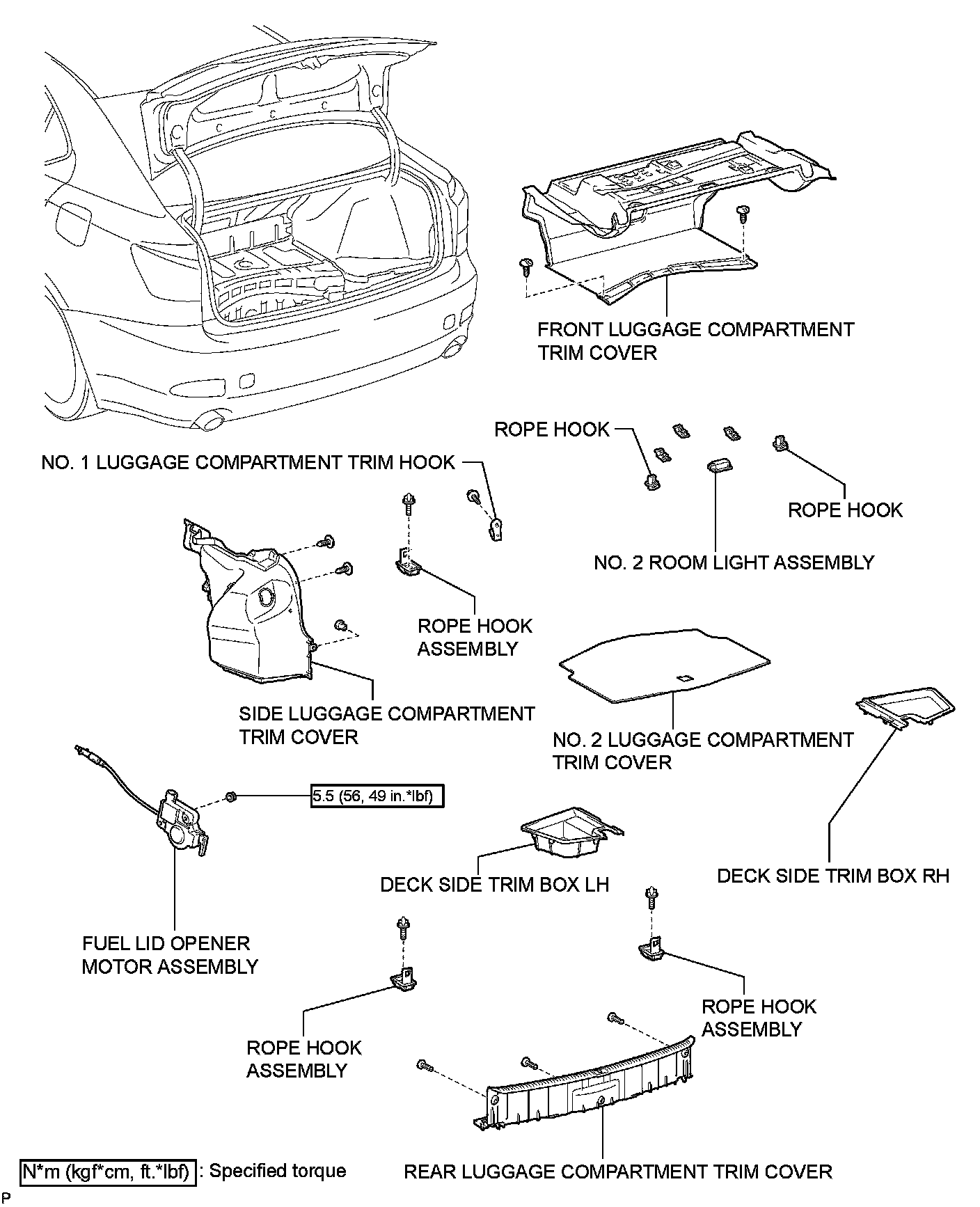 FRONT LUGGAGE COMPARTMENT TRIM COVER

ROPE HOOK

NO. 1 LUGGAGE COMPARTMENT TRIM HOOK

ROPE HOOK

NO. 2 ROOM LIGHT ASSEMBLY

ROPE HOOK ASSEMBLY

SIDE LUGGAGE COMPARTMENT TRIM COVER

NO. 2 LUGGAGE COMPARTMENT TRIM COVER

5.5 (56, 49 in.*lbf)

DECK SIDE TRIM BOX LH

DECK SIDE TRIM BOX RH

FUEL LID OPENER MOTOR ASSEMBLY

ROPE HOOK ASSEMBLY

ROPE HOOK ASSEMBLY

N*m (kgf*cm, ft.*lbf) : Specified torque

REAR LUGGAGE COMPARTMENT TRIM COVER

P