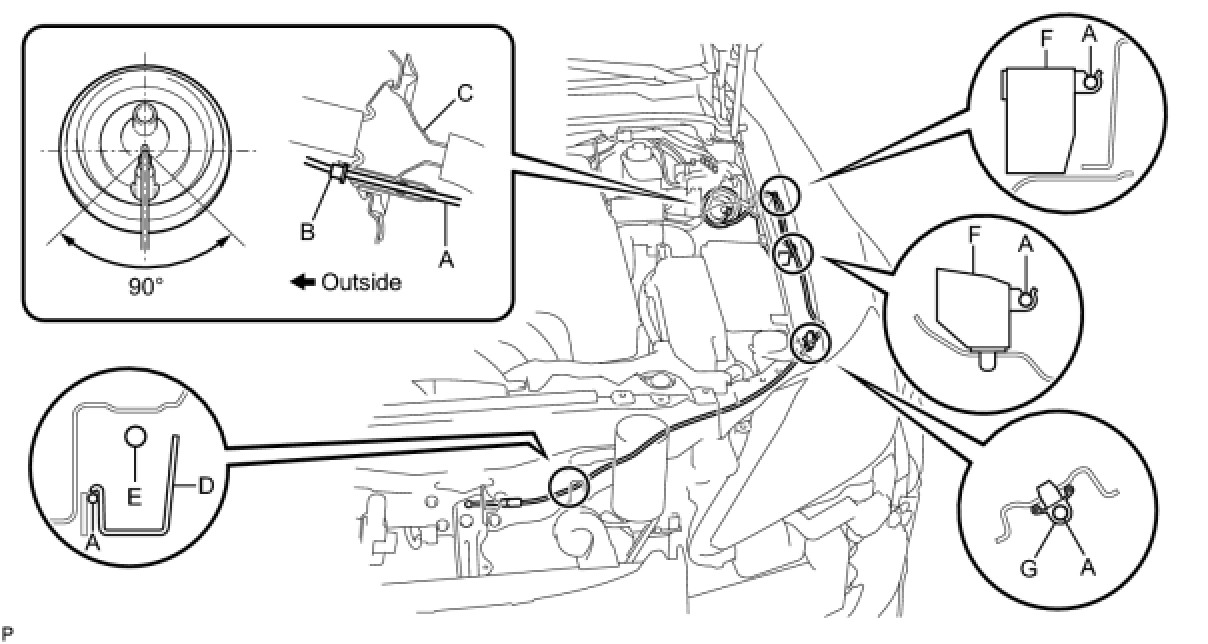 C
B
A
90°
Outside
F
A
F
A
E
D
A
G
A
P