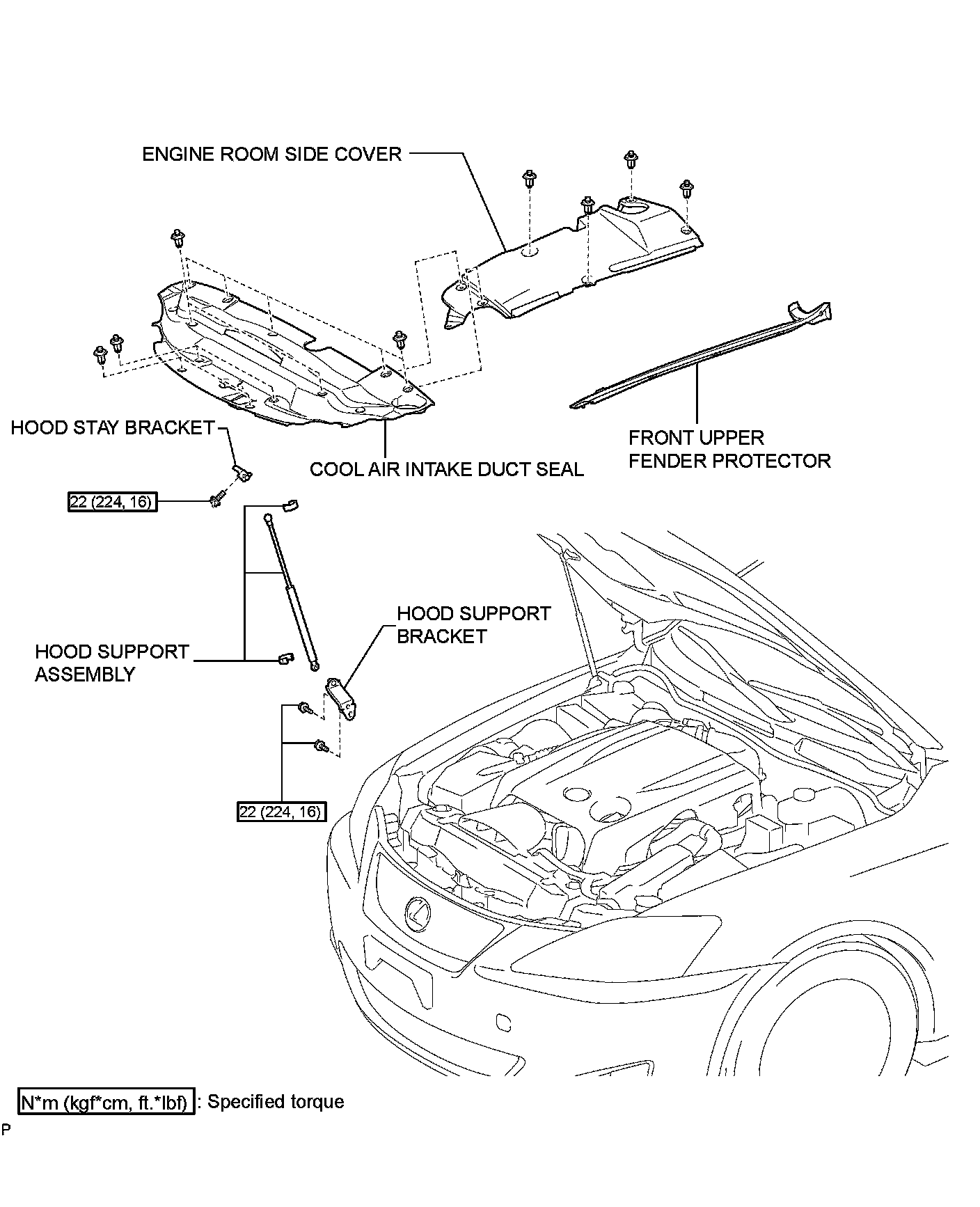 ENGINE ROOM SIDE COVER

HOOD STAY BRACKET

COOL AIR INTAKE DUCT SEAL

FRONT UPPER FENDER PROTECTOR

22 (224, 16)

HOOD SUPPORT BRACKET

HOOD SUPPORT ASSEMBLY

22 (224, 16)

N*m (kgf*cm, ft.*lbf) : Specified torque

P