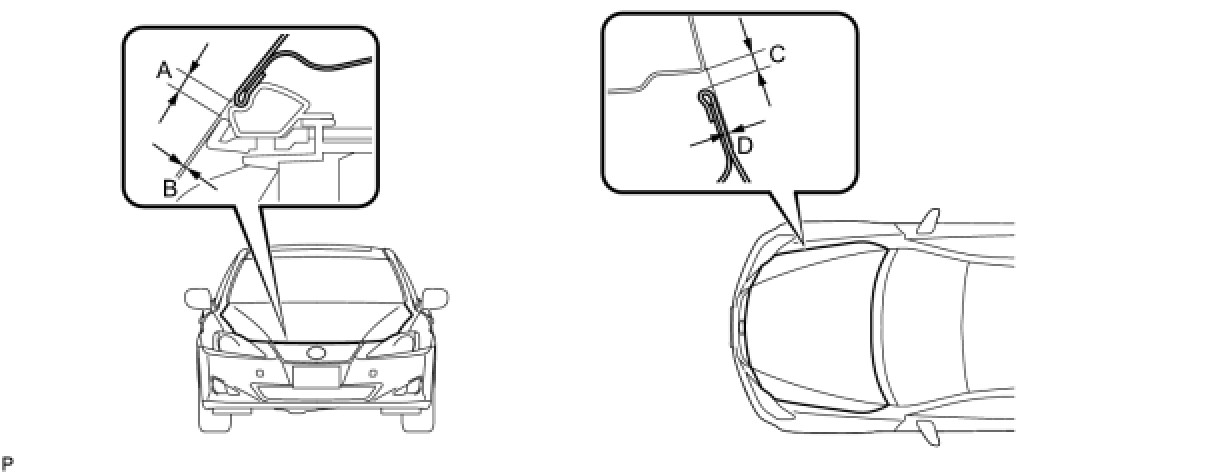 A
B
C
D
P