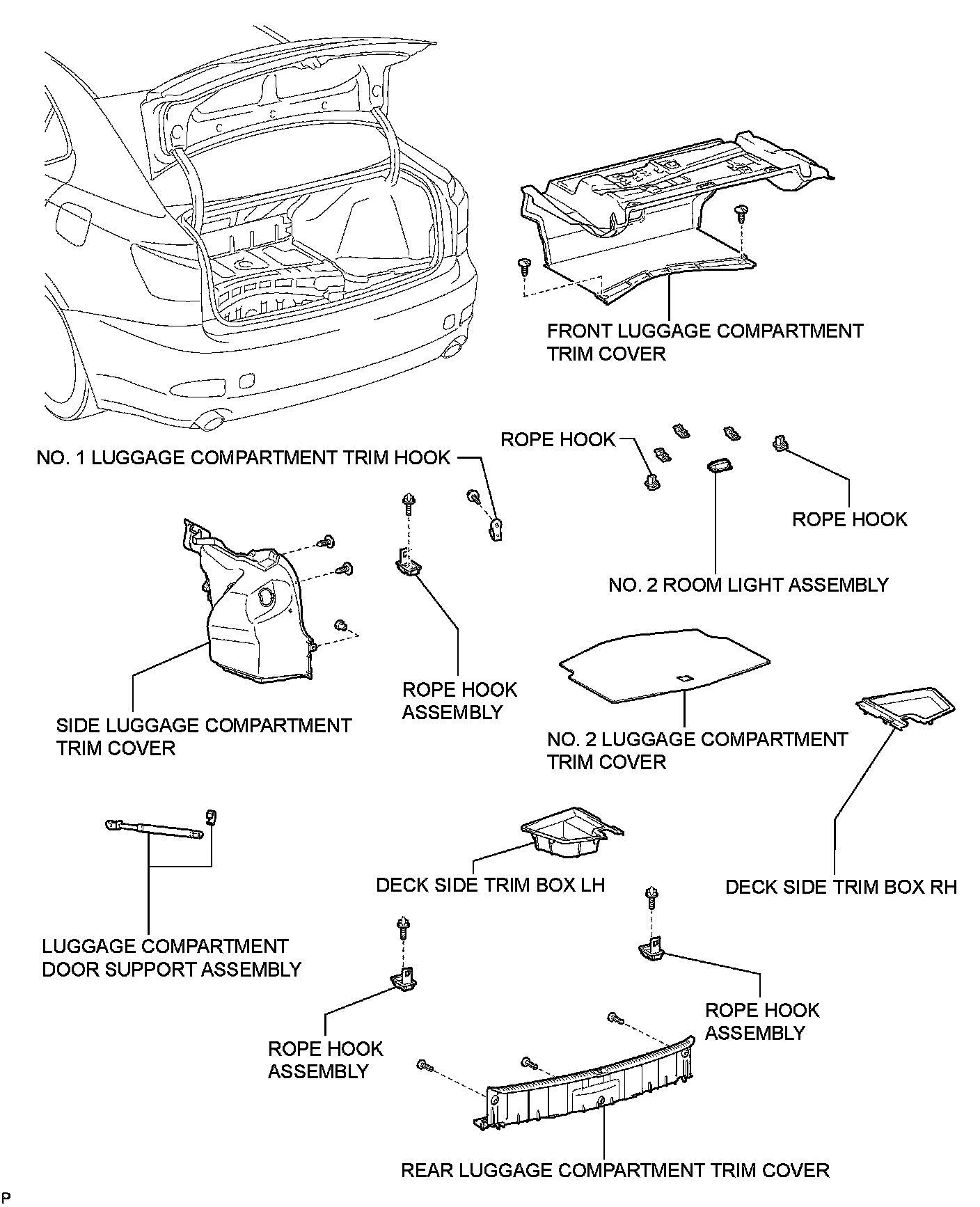 FRONT LUGGAGE COMPARTMENT TRIM COVER

NO. 1 LUGGAGE COMPARTMENT TRIM HOOK

ROPE HOOK

ROPE HOOK

NO. 2 ROOM LIGHT ASSEMBLY

SIDE LUGGAGE COMPARTMENT TRIM COVER

ROPE HOOK ASSEMBLY

NO. 2 LUGGAGE COMPARTMENT TRIM COVER

LUGGAGE COMPARTMENT DOOR SUPPORT ASSEMBLY

DECK SIDE TRIM BOX LH

DECK SIDE TRIM BOX RH

ROPE HOOK ASSEMBLY

ROPE HOOK ASSEMBLY

REAR LUGGAGE COMPARTMENT TRIM COVER

P