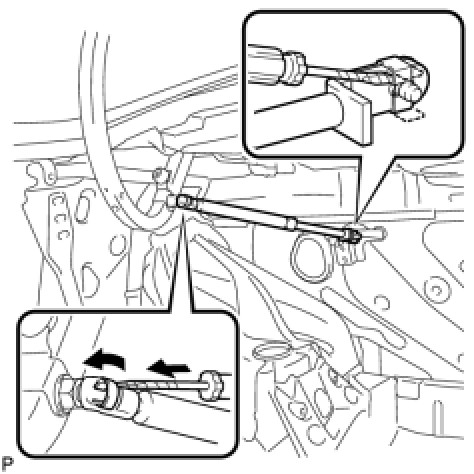 P