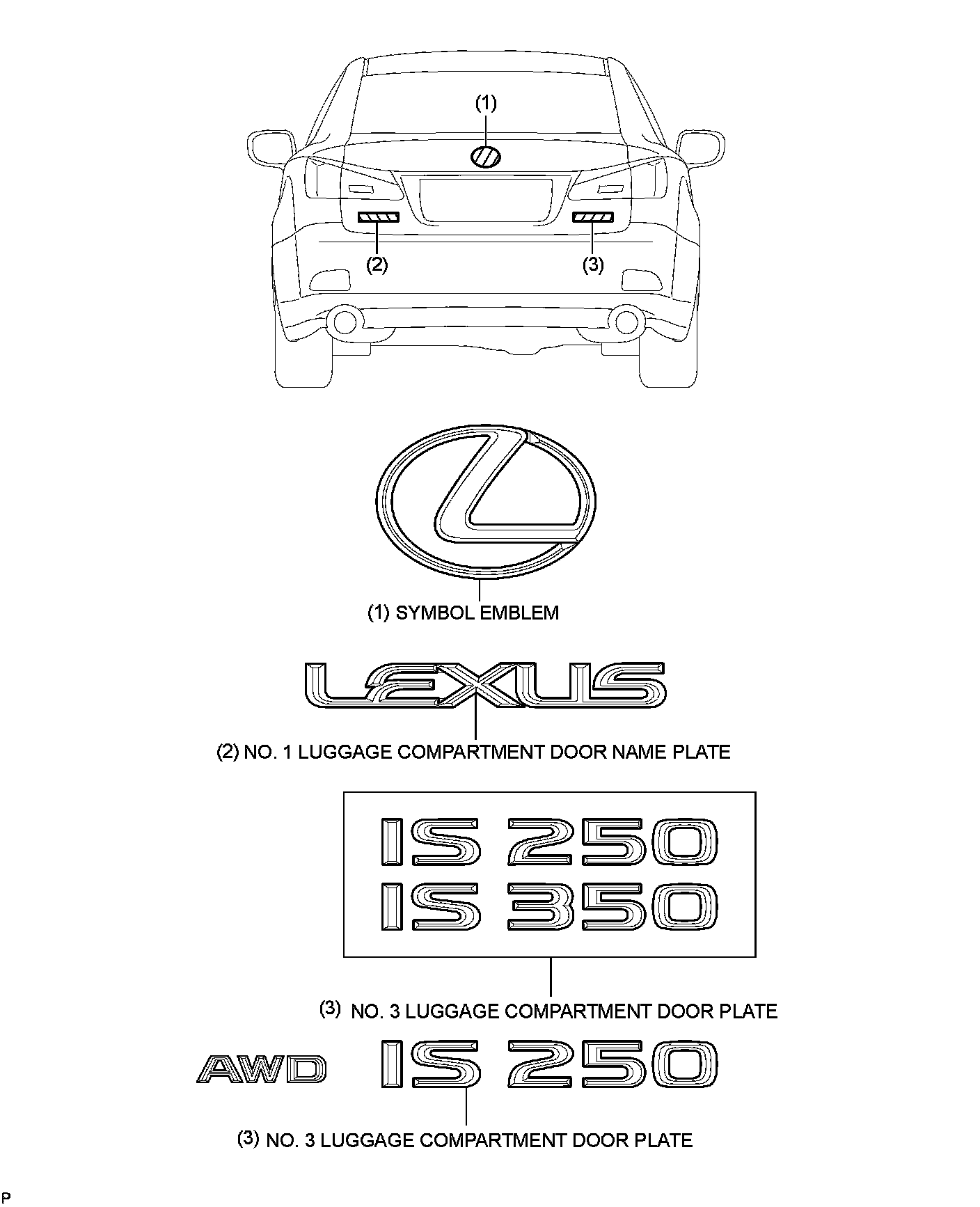 (1)

(2)

(3)

(1) SYMBOL EMBLEM

LEXUS

(2) NO. 1 LUGGAGE COMPARTMENT DOOR NAME PLATE

IS 250
IS 350

(3) NO. 3 LUGGAGE COMPARTMENT DOOR PLATE

AWD IS 250

(3) NO. 3 LUGGAGE COMPARTMENT DOOR PLATE

P