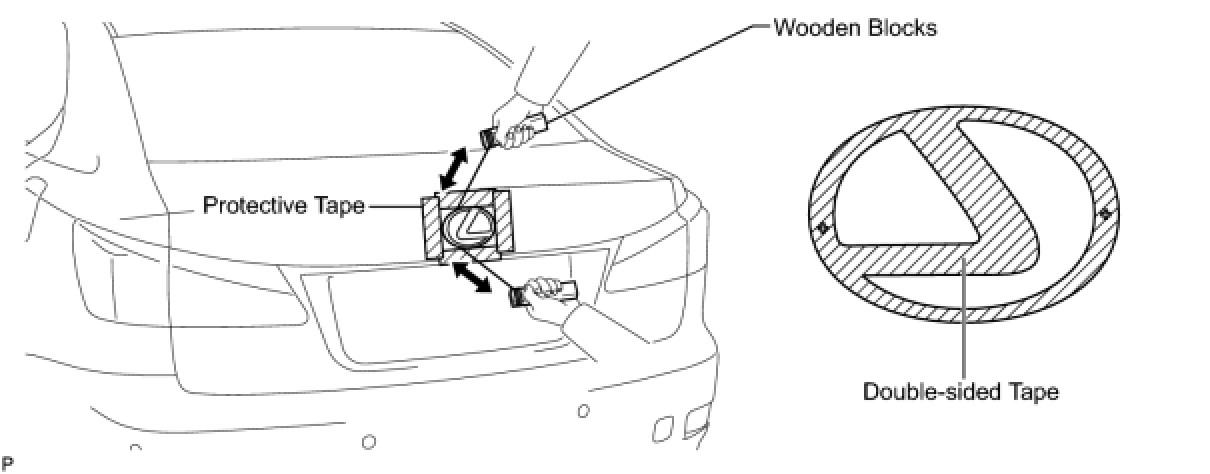 Wooden Blocks

Protective Tape

Double-sided Tape

P