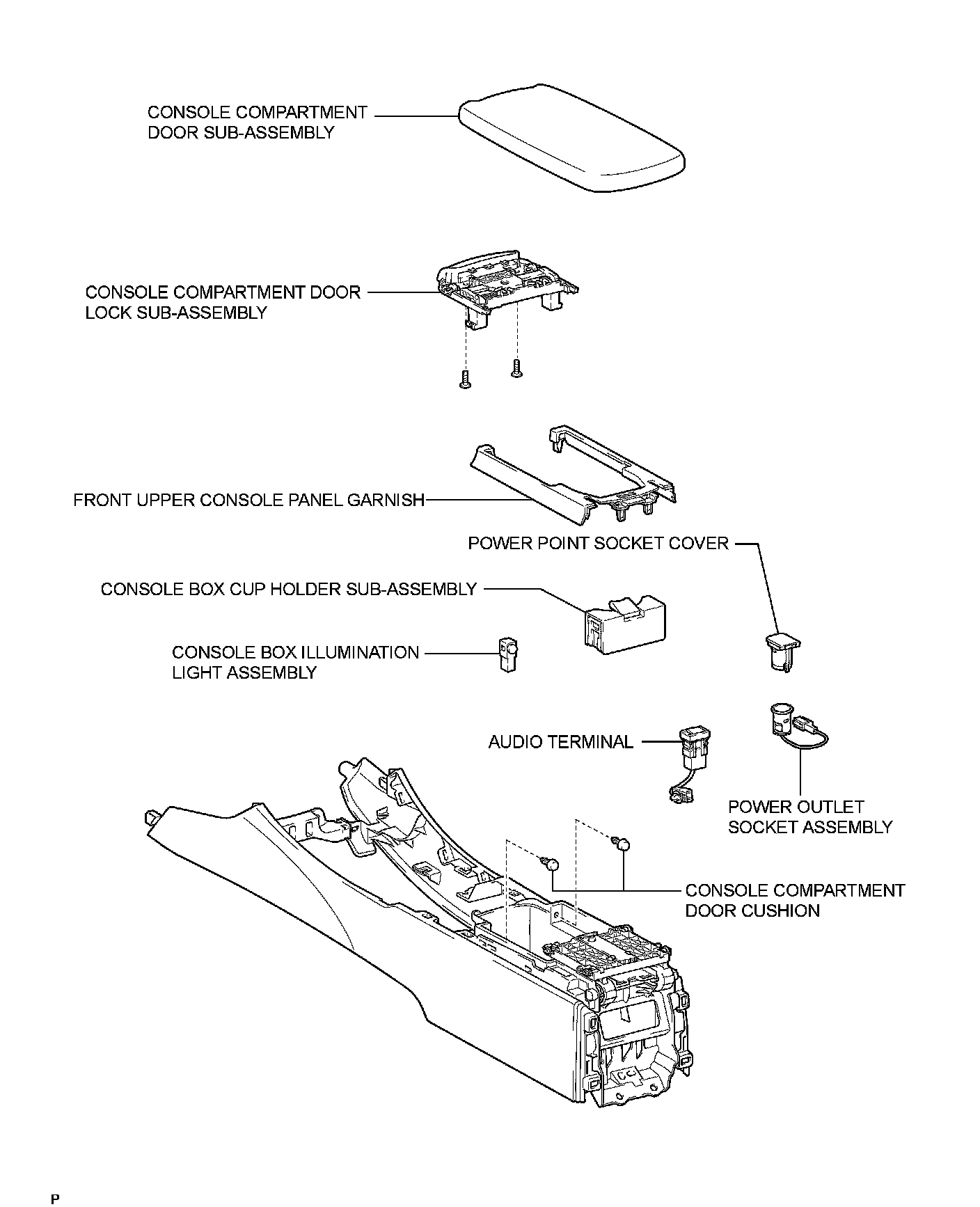 CONSOLE COMPARTMENT DOOR SUB-ASSEMBLY

CONSOLE COMPARTMENT DOOR LOCK SUB-ASSEMBLY

FRONT UPPER CONSOLE PANEL GARNISH

POWER POINT SOCKET COVER

CONSOLE BOX CUP HOLDER SUB-ASSEMBLY

CONSOLE BOX ILLUMINATION LIGHT ASSEMBLY

AUDIO TERMINAL

POWER OUTLET SOCKET ASSEMBLY

CONSOLE COMPARTMENT DOOR CUSHION

P