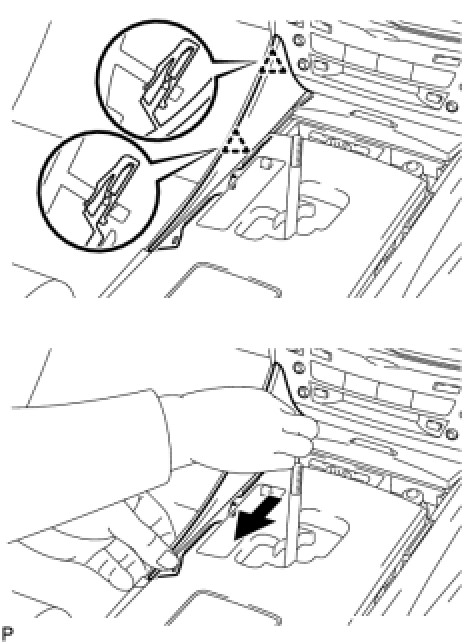 P