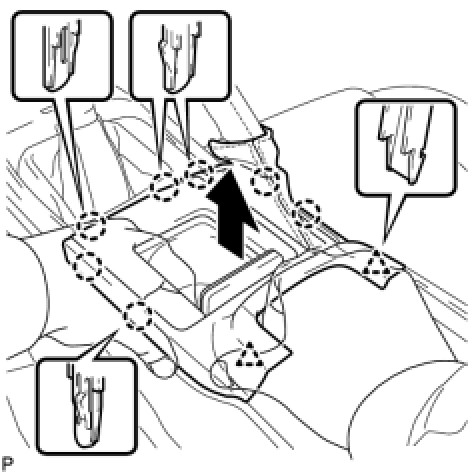 P