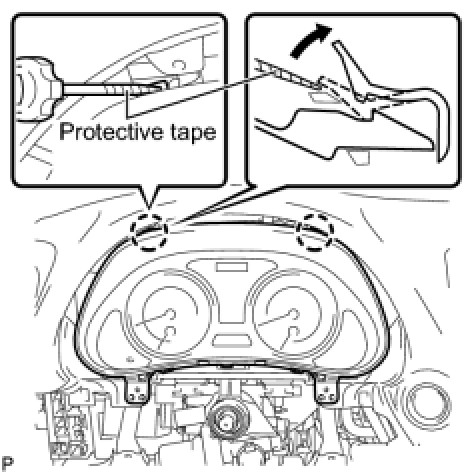 Protective tape

P