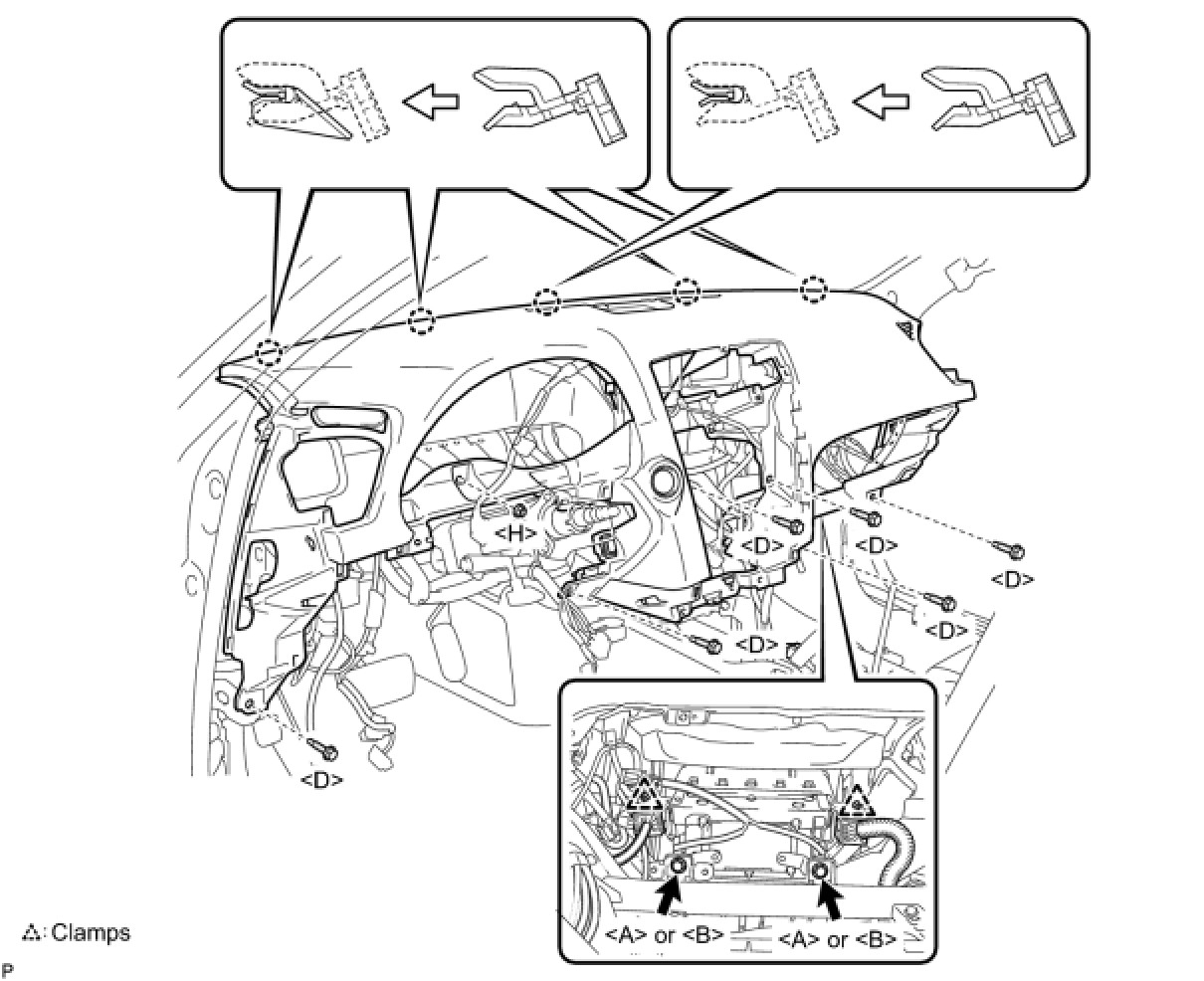 <H>
<D>
<D>
<D>
<D>
<D>
<D>
<A> or <B>
<A> or <B>
△: Clamps
P