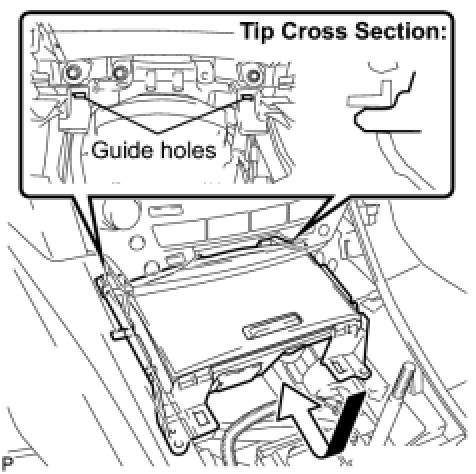 Tip Cross Section:

Guide holes

P