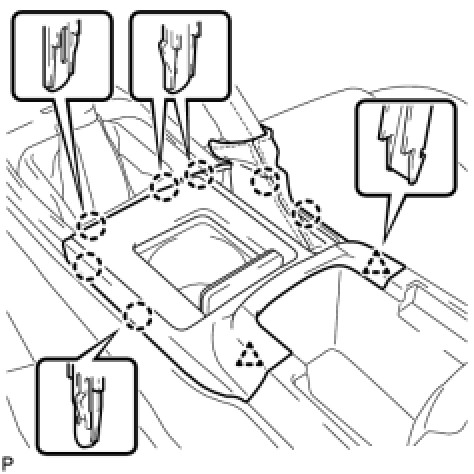 P