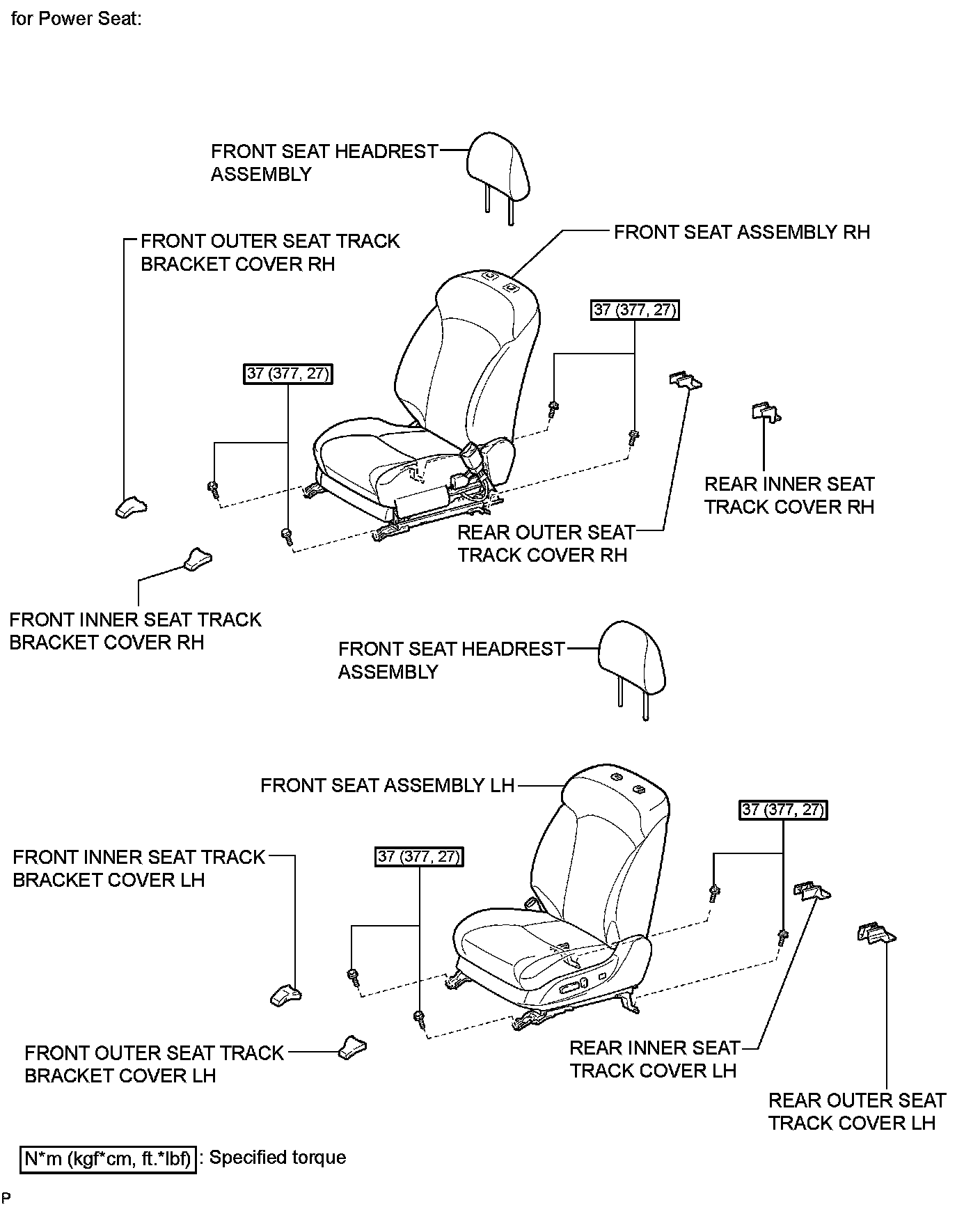 for Power Seat:

FRONT SEAT HEADREST ASSEMBLY

FRONT OUTER SEAT TRACK BRACKET COVER RH

FRONT SEAT ASSEMBLY RH

37 (377, 27)

37 (377, 27)

REAR INNER SEAT TRACK COVER RH

REAR OUTER SEAT TRACK COVER RH

FRONT INNER SEAT TRACK BRACKET COVER RH

FRONT SEAT HEADREST ASSEMBLY

FRONT SEAT ASSEMBLY LH

37 (377, 27)

FRONT INNER SEAT TRACK BRACKET COVER LH

37 (377, 27)

FRONT OUTER SEAT TRACK BRACKET COVER LH

REAR INNER SEAT TRACK COVER LH

REAR OUTER SEAT TRACK COVER LH

N*m (kgf*cm, ft.*lbf) : Specified torque

P