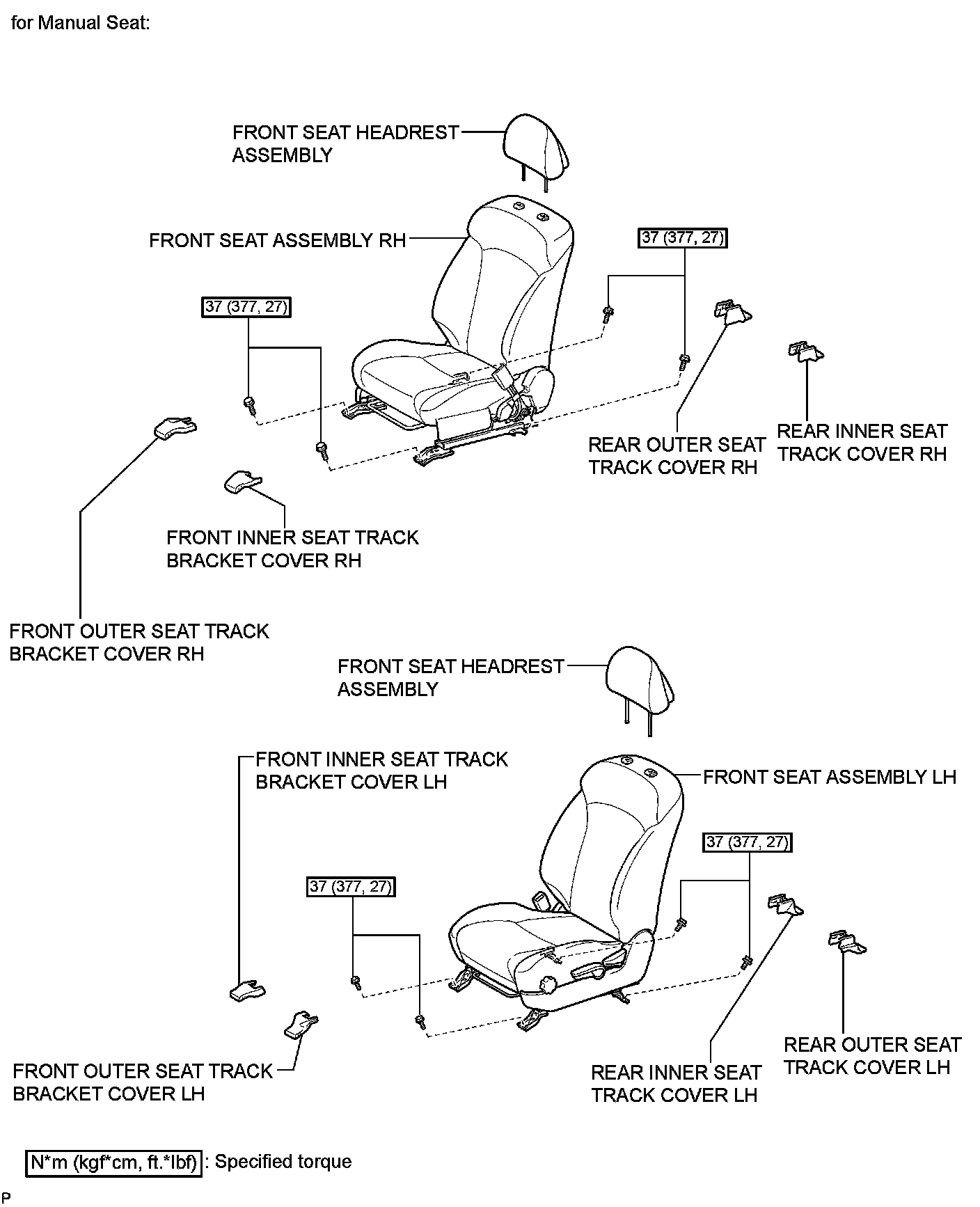 for Manual Seat:

FRONT SEAT HEADREST ASSEMBLY

FRONT SEAT ASSEMBLY RH

37 (377, 27)

37 (377, 27)

REAR OUTER SEAT TRACK COVER RH

REAR INNER SEAT TRACK COVER RH

FRONT INNER SEAT TRACK BRACKET COVER RH

FRONT OUTER SEAT TRACK BRACKET COVER RH

FRONT SEAT HEADREST ASSEMBLY

FRONT INNER SEAT TRACK BRACKET COVER LH

FRONT SEAT ASSEMBLY LH

37 (377, 27)

37 (377, 27)

FRONT OUTER SEAT TRACK BRACKET COVER LH

REAR INNER SEAT TRACK COVER LH

REAR OUTER SEAT TRACK COVER LH

N*m (kgf*cm, ft.*lbf) : Specified torque

P