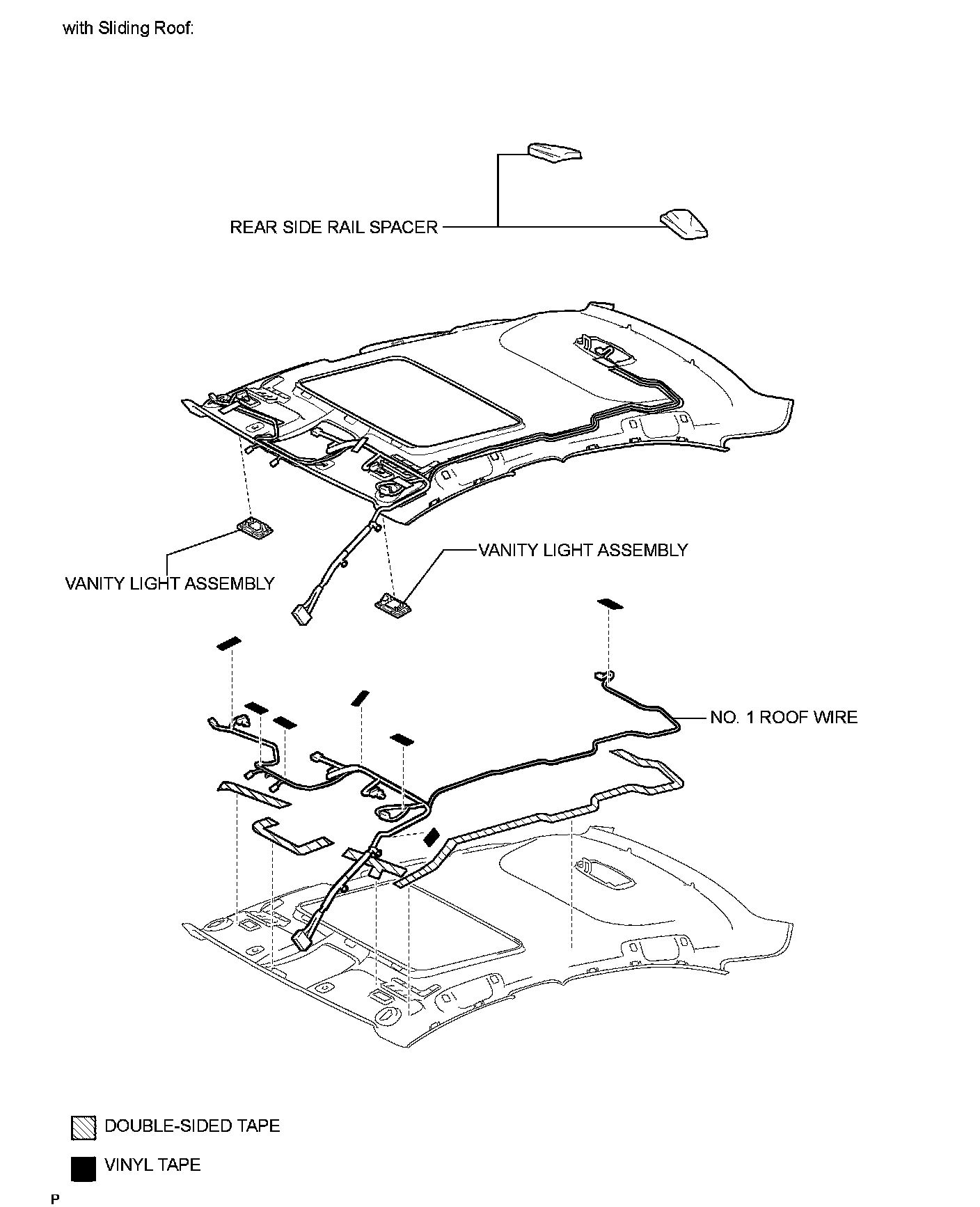 with Sliding Roof:

REAR SIDE RAIL SPACER

VANITY LIGHT ASSEMBLY

VANITY LIGHT ASSEMBLY

NO. 1 ROOF WIRE

DOUBLE-SIDED TAPE

VINYL TAPE

P