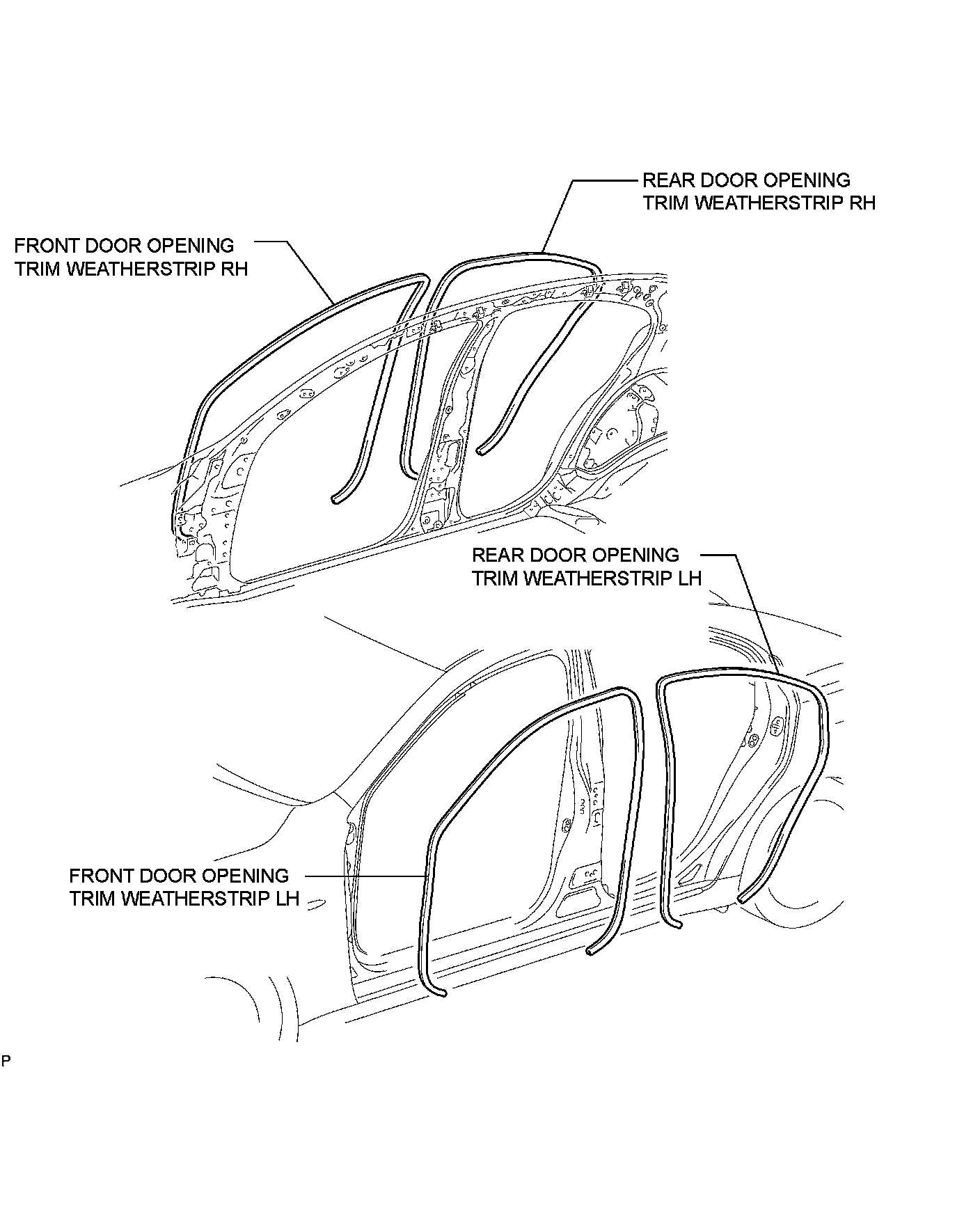 REAR DOOR OPENING TRIM WEATHERSTRIP RH

FRONT DOOR OPENING TRIM WEATHERSTRIP RH

REAR DOOR OPENING TRIM WEATHERSTRIP LH

FRONT DOOR OPENING TRIM WEATHERSTRIP LH

P