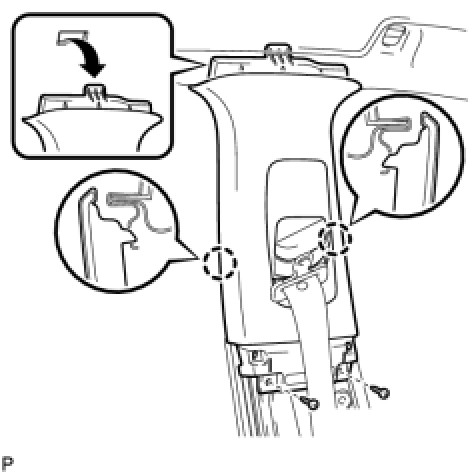 P