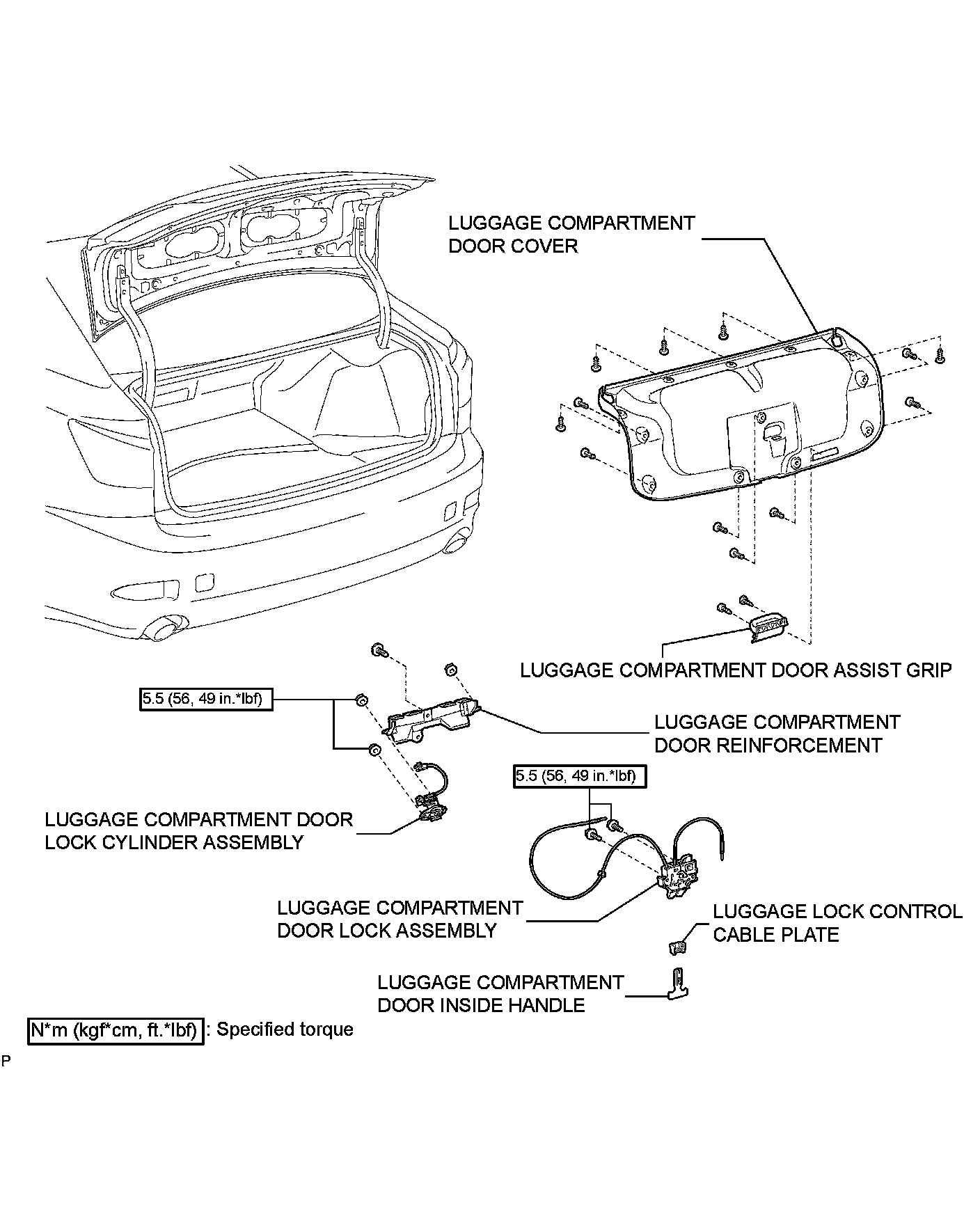 LUGGAGE COMPARTMENT DOOR COVER

LUGGAGE COMPARTMENT DOOR ASSIST GRIP

5.5 (56, 49 in.*lbf)

LUGGAGE COMPARTMENT DOOR REINFORCEMENT

5.5 (56, 49 in.*lbf)

LUGGAGE COMPARTMENT DOOR LOCK CYLINDER ASSEMBLY

LUGGAGE COMPARTMENT DOOR LOCK ASSEMBLY

LUGGAGE LOCK CONTROL CABLE PLATE

LUGGAGE COMPARTMENT DOOR INSIDE HANDLE

N*m (kgf*cm, ft.*lbf) : Specified torque

P